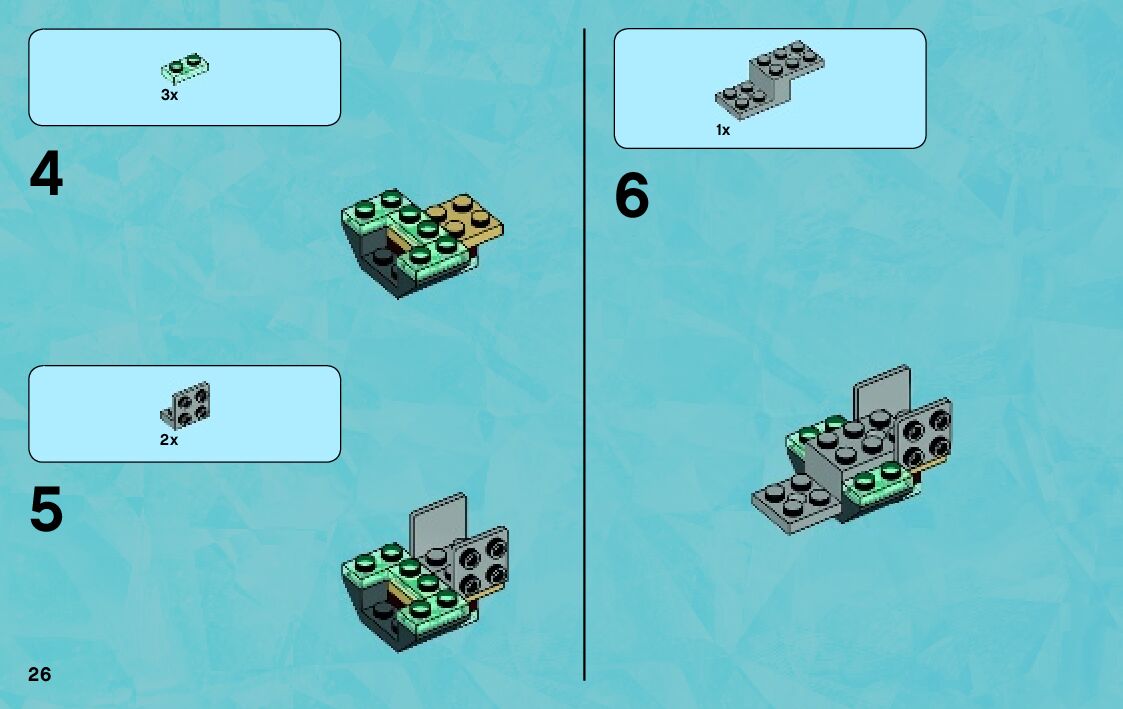 3x

4

2x

5

26

1x

6