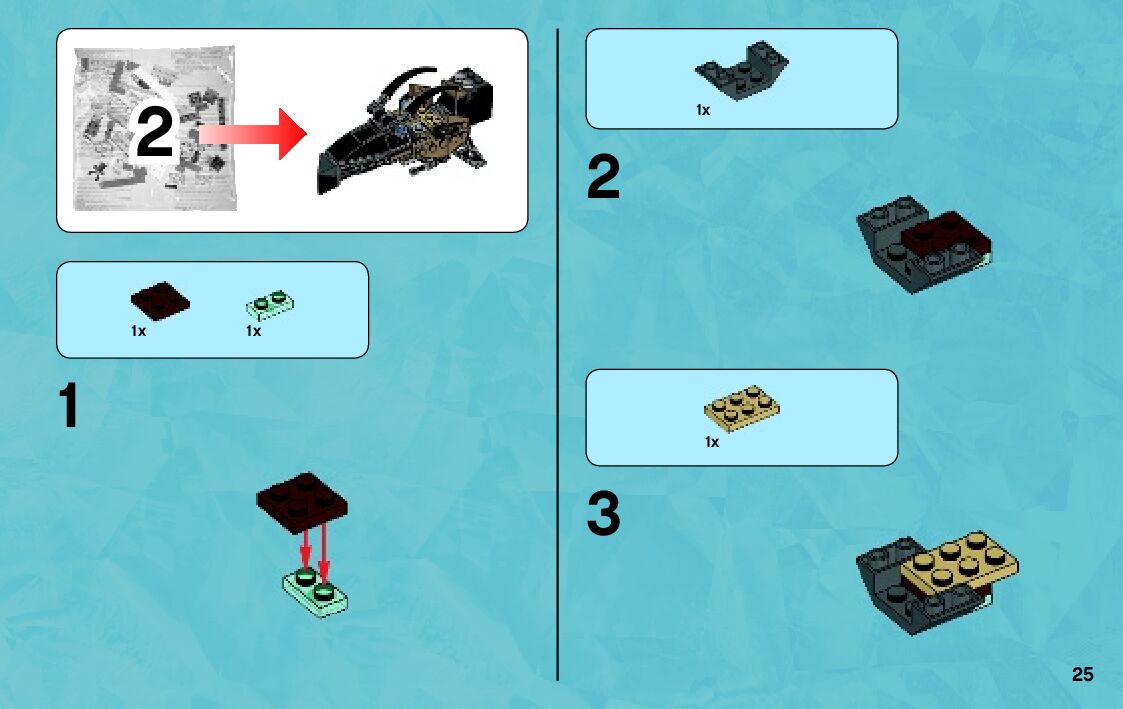 2

1x 1x

1

1x

2

1x

3

25