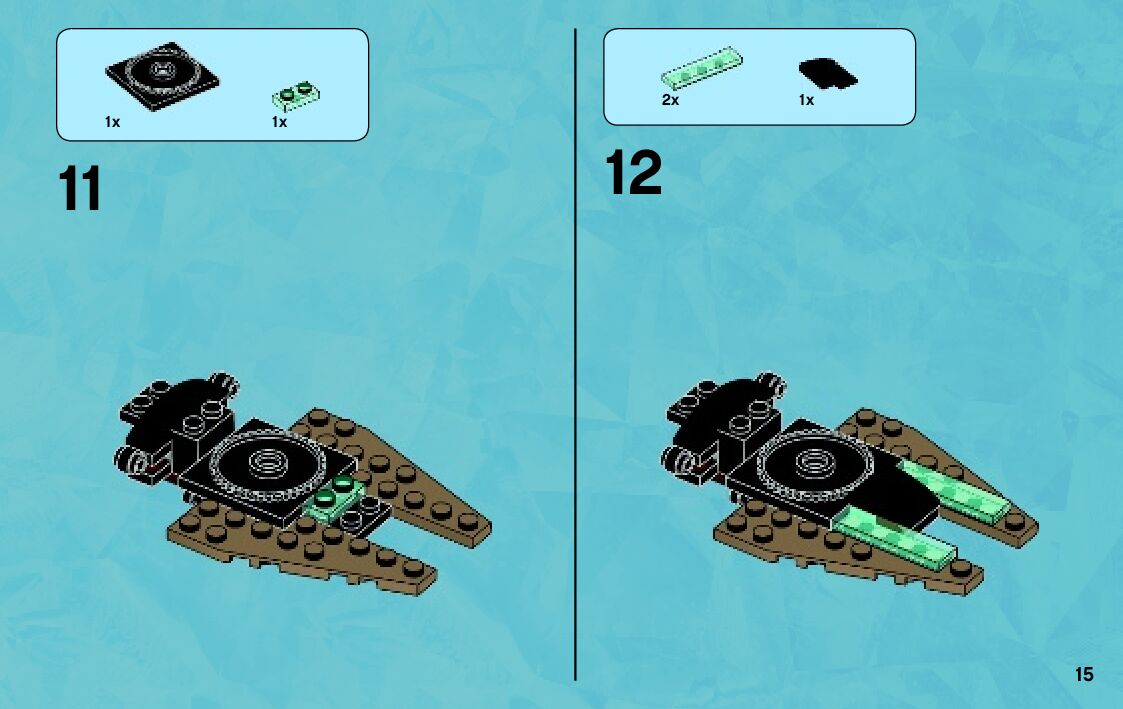 1x
1x

11

2x
1x

12

15