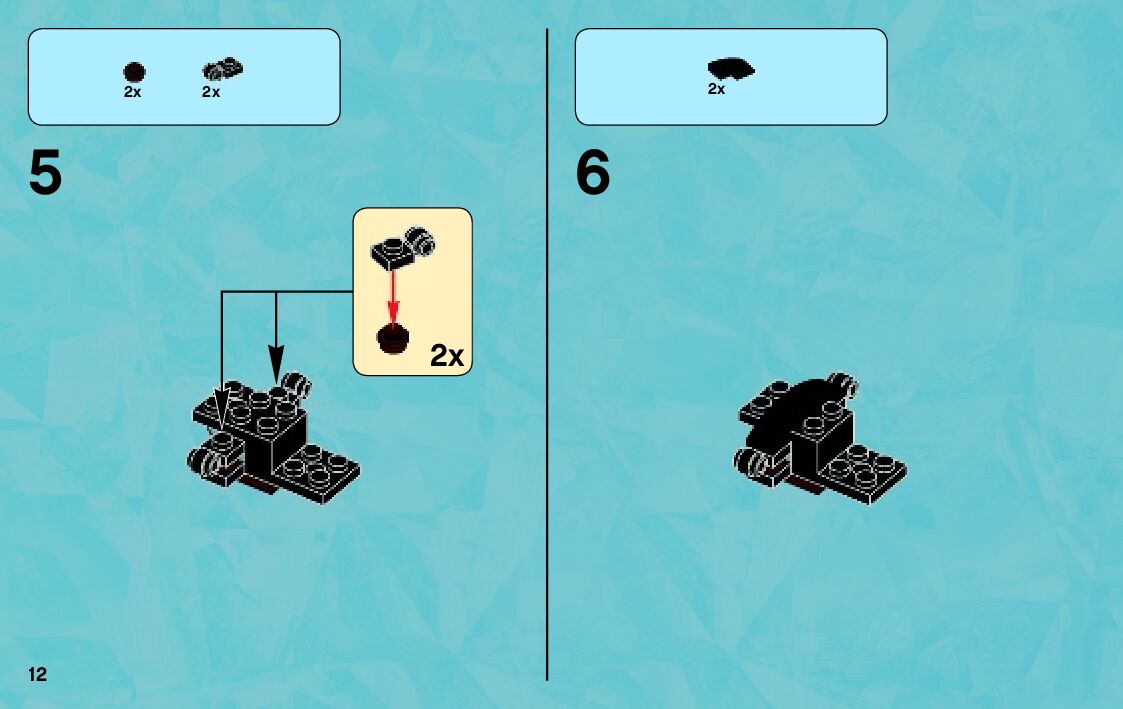 2x 2x

5

2x

2x

6

12