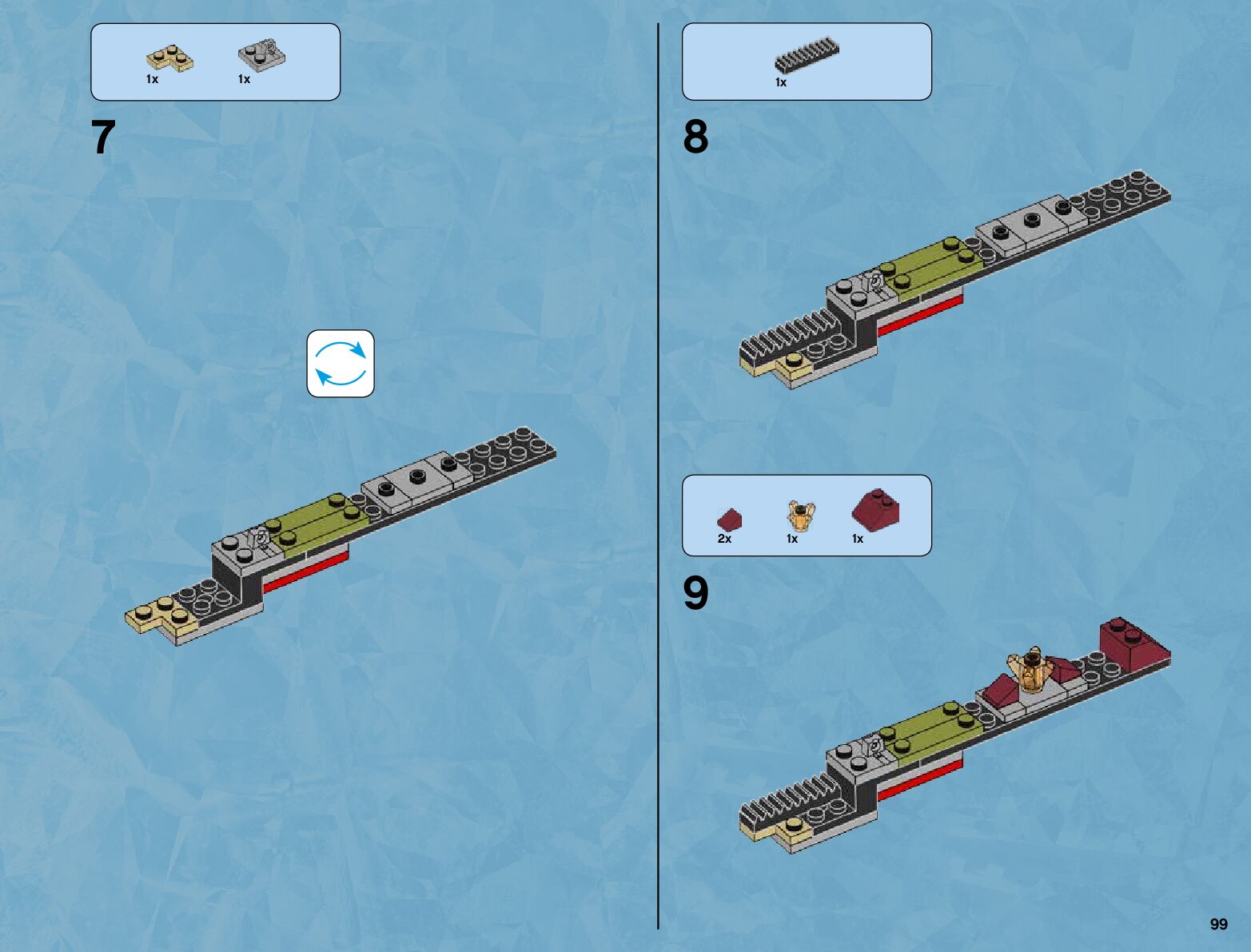 1x 1x

7

1x

8

2x 1x 1x

9

99