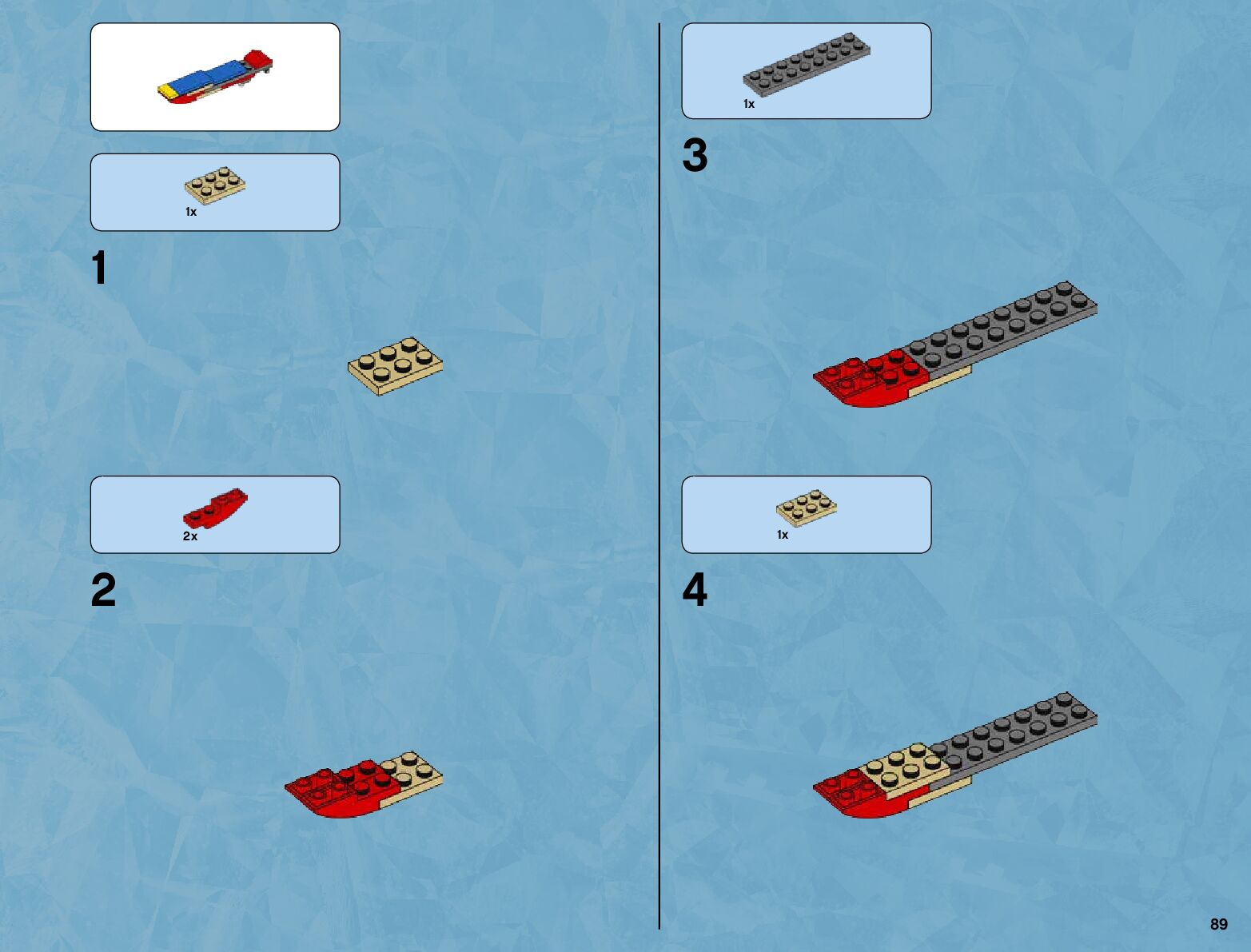 1x

1

2x

2

1x

3

1x

4

89