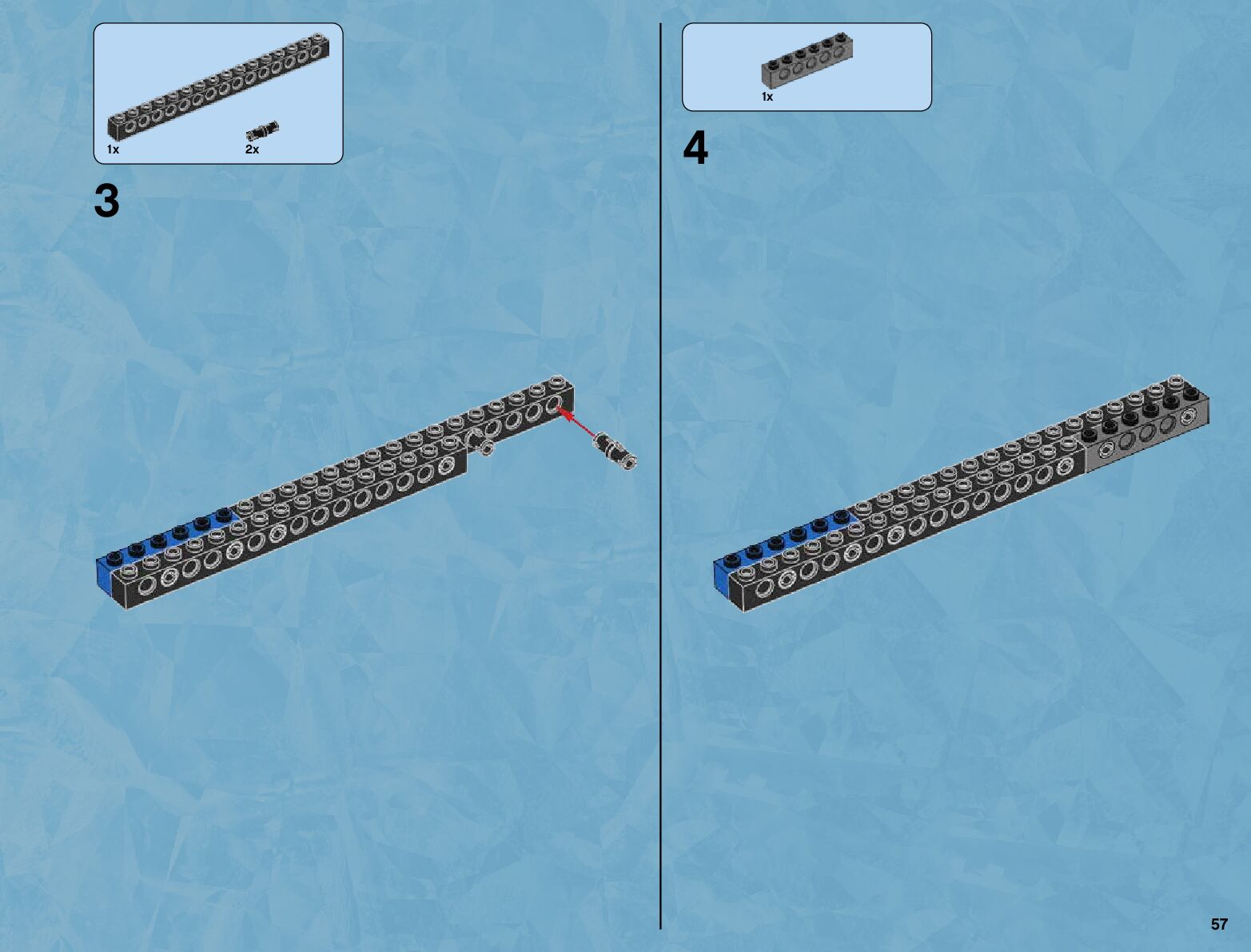 1x

2x

3

1x

4

57