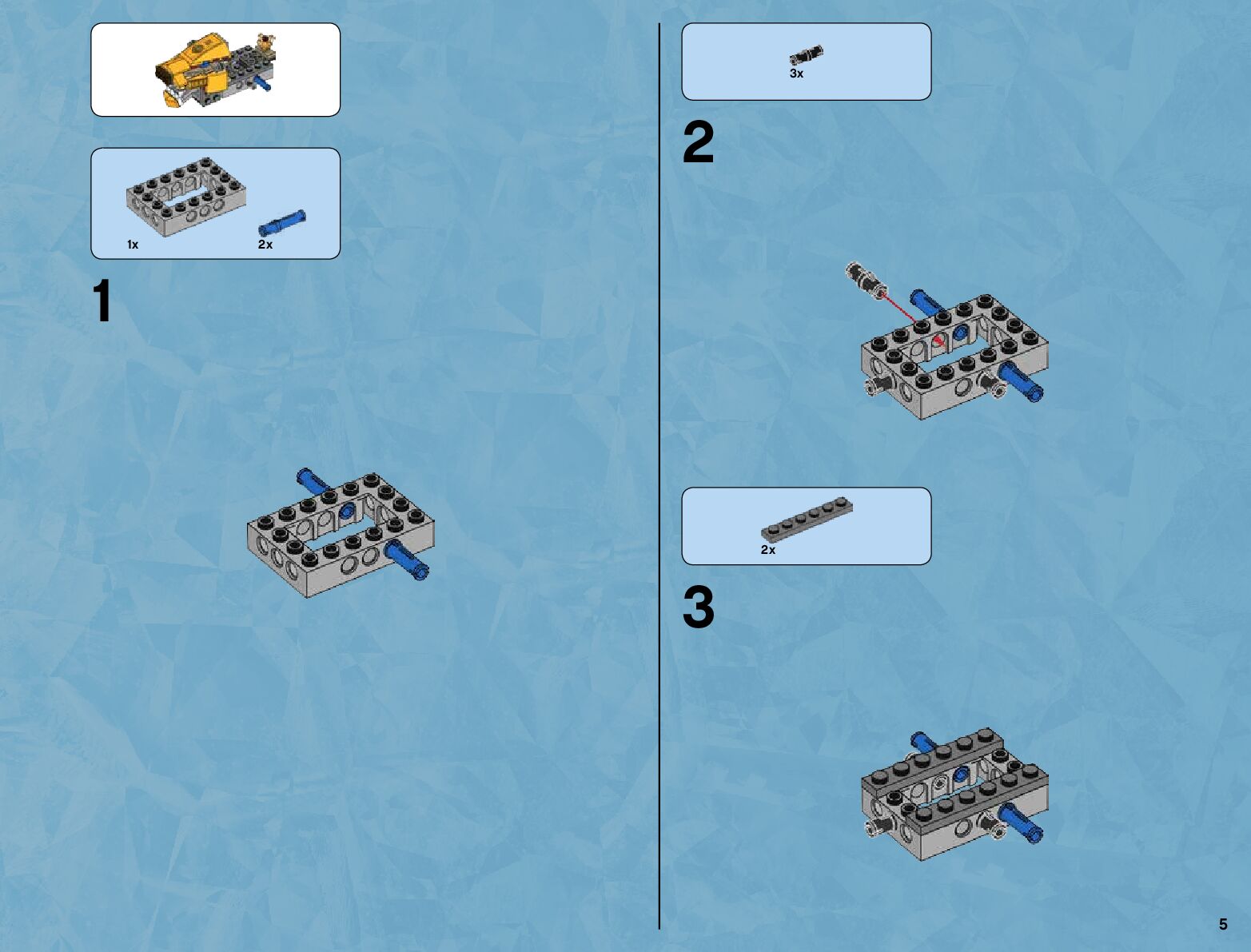 1x
2x

1

3x

2

2x

3

5