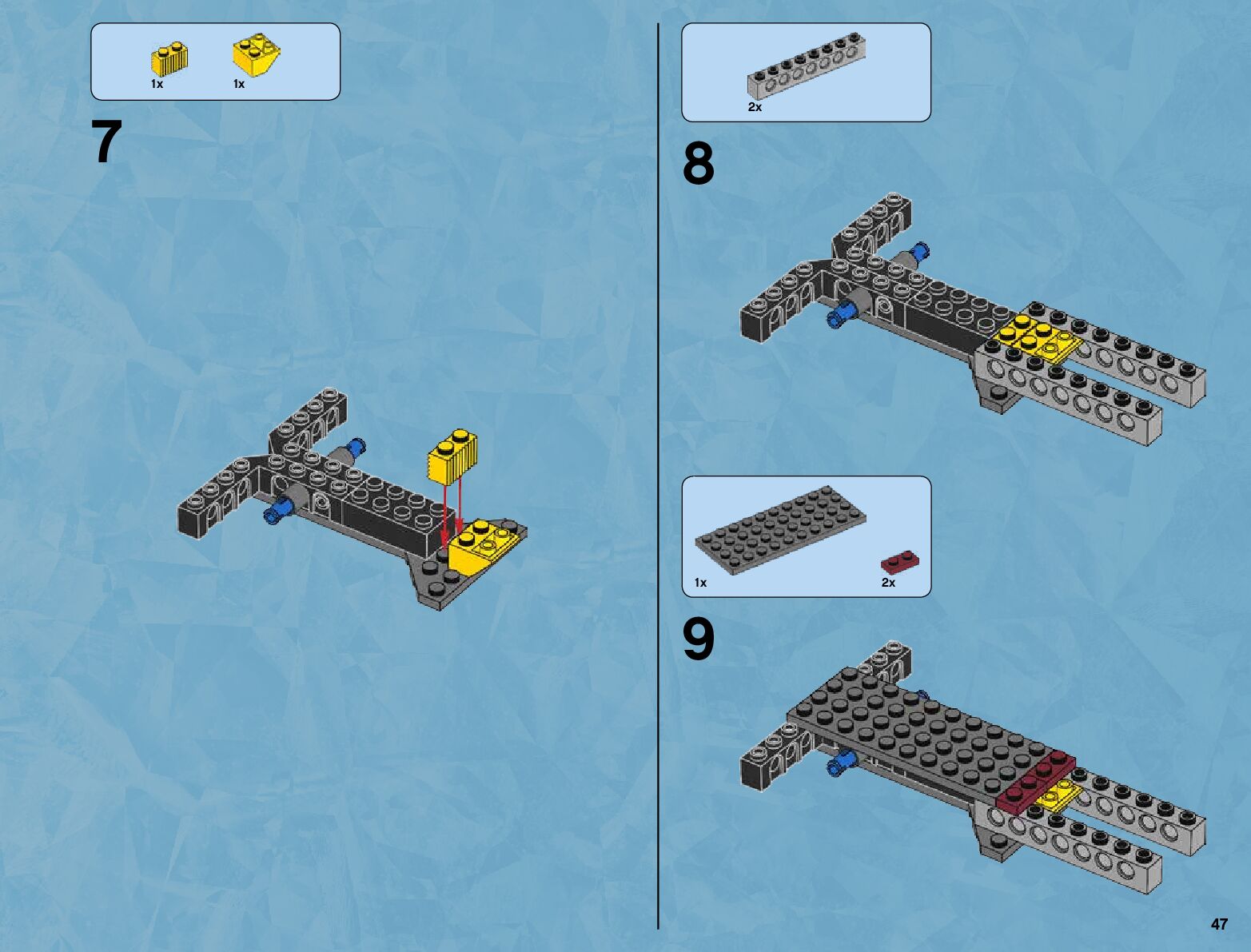 1x 1x

7

2x

8

1x 2x

9

47