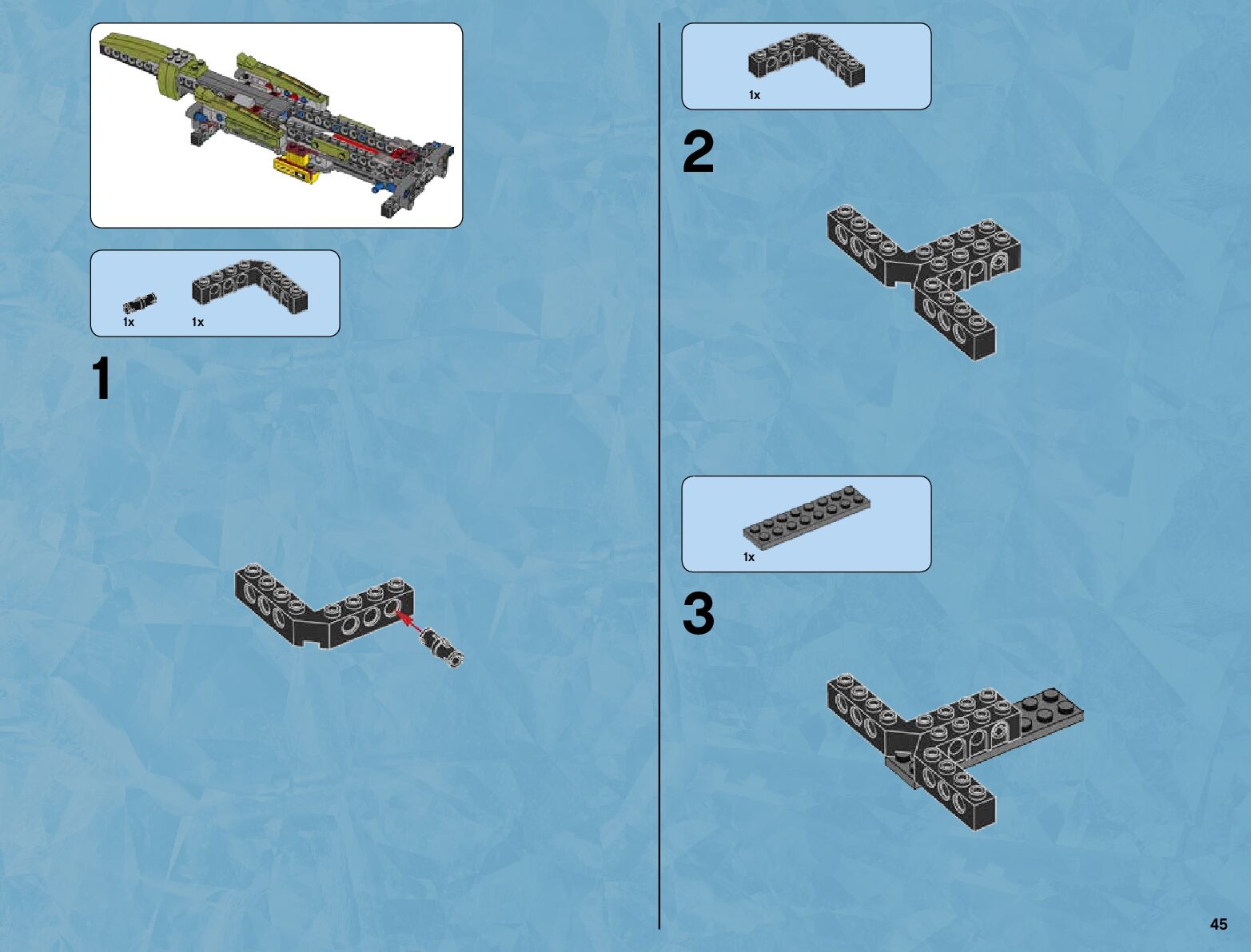 1x 1x

1

1x

2

1x

3

45