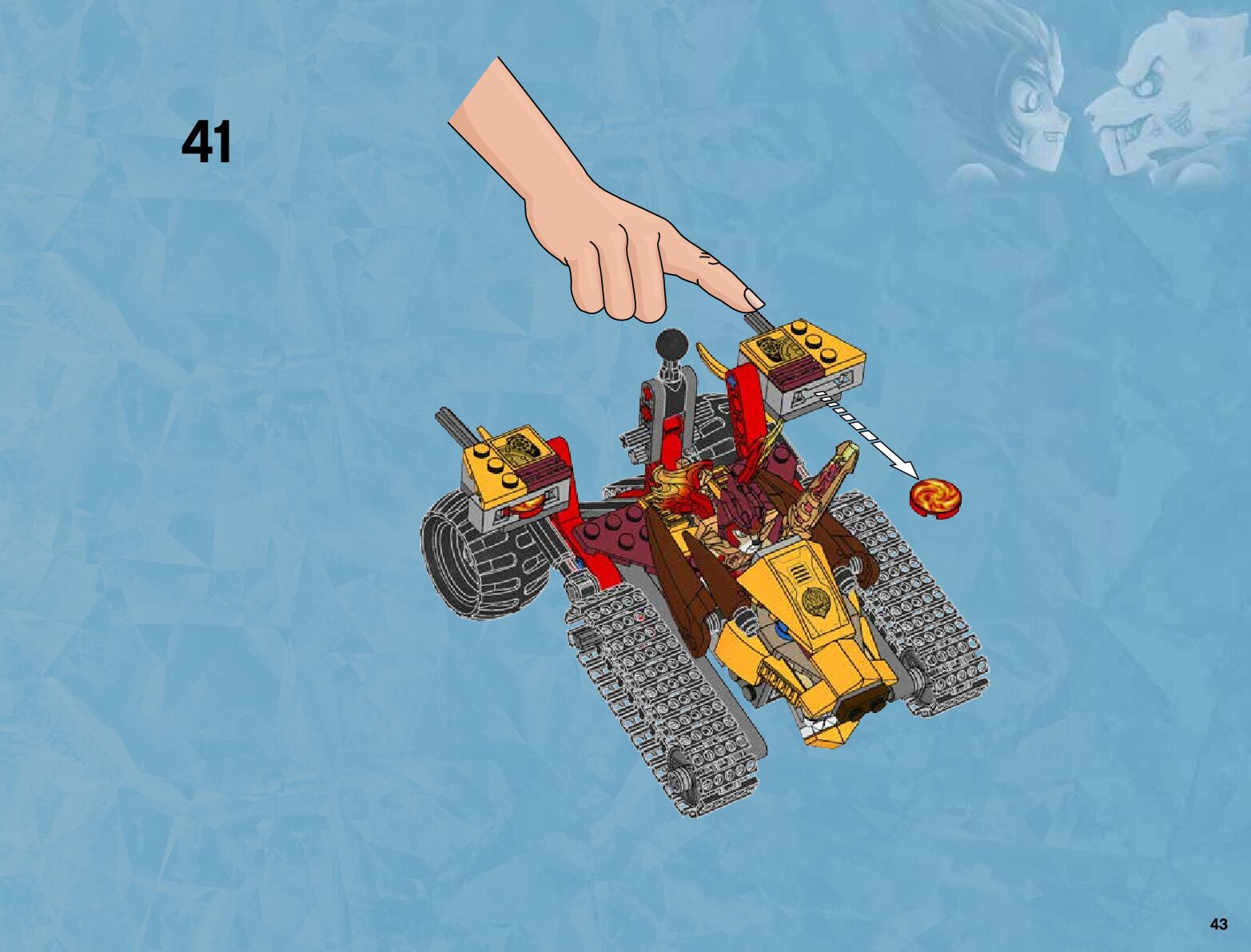 41

43