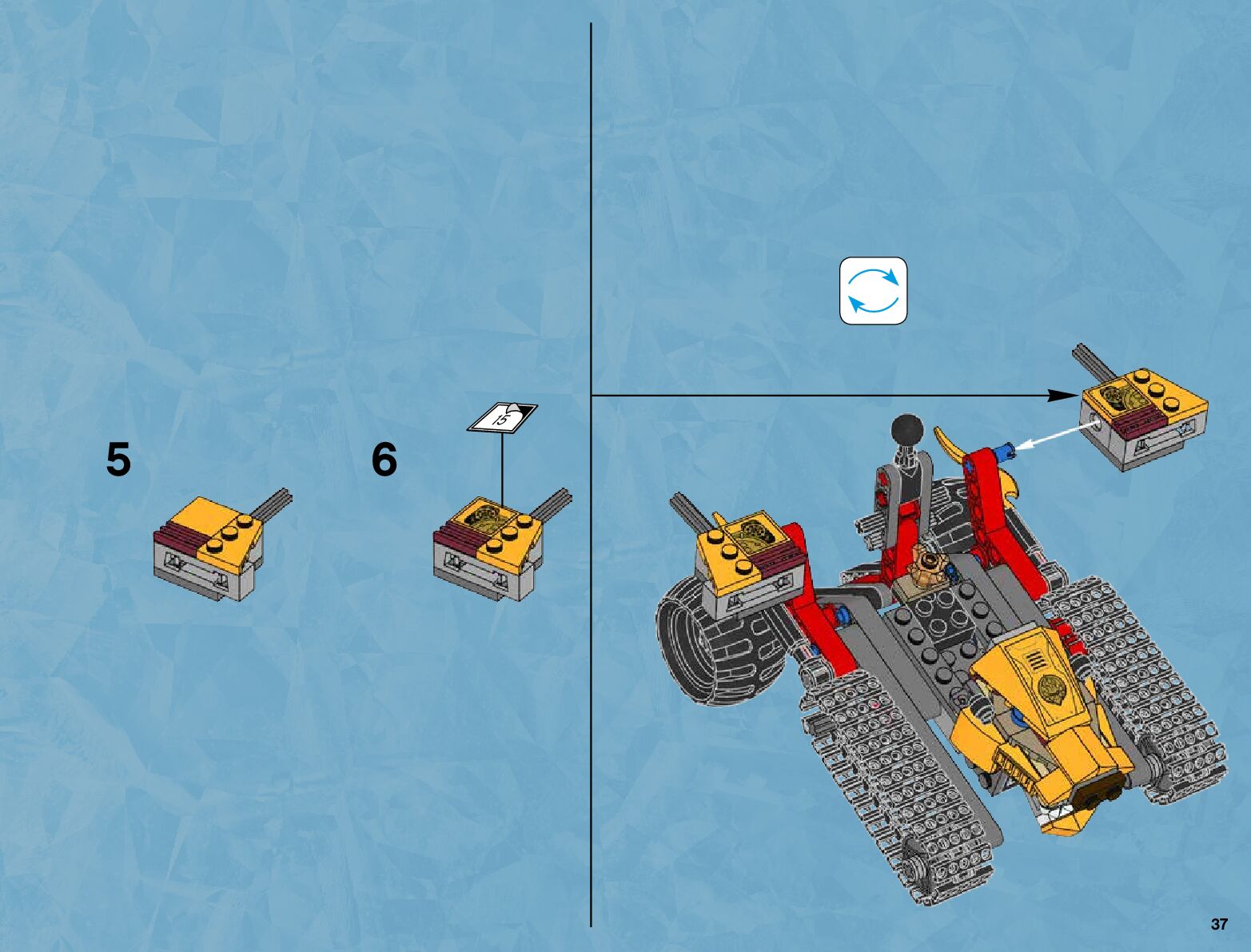 5

6

15

37