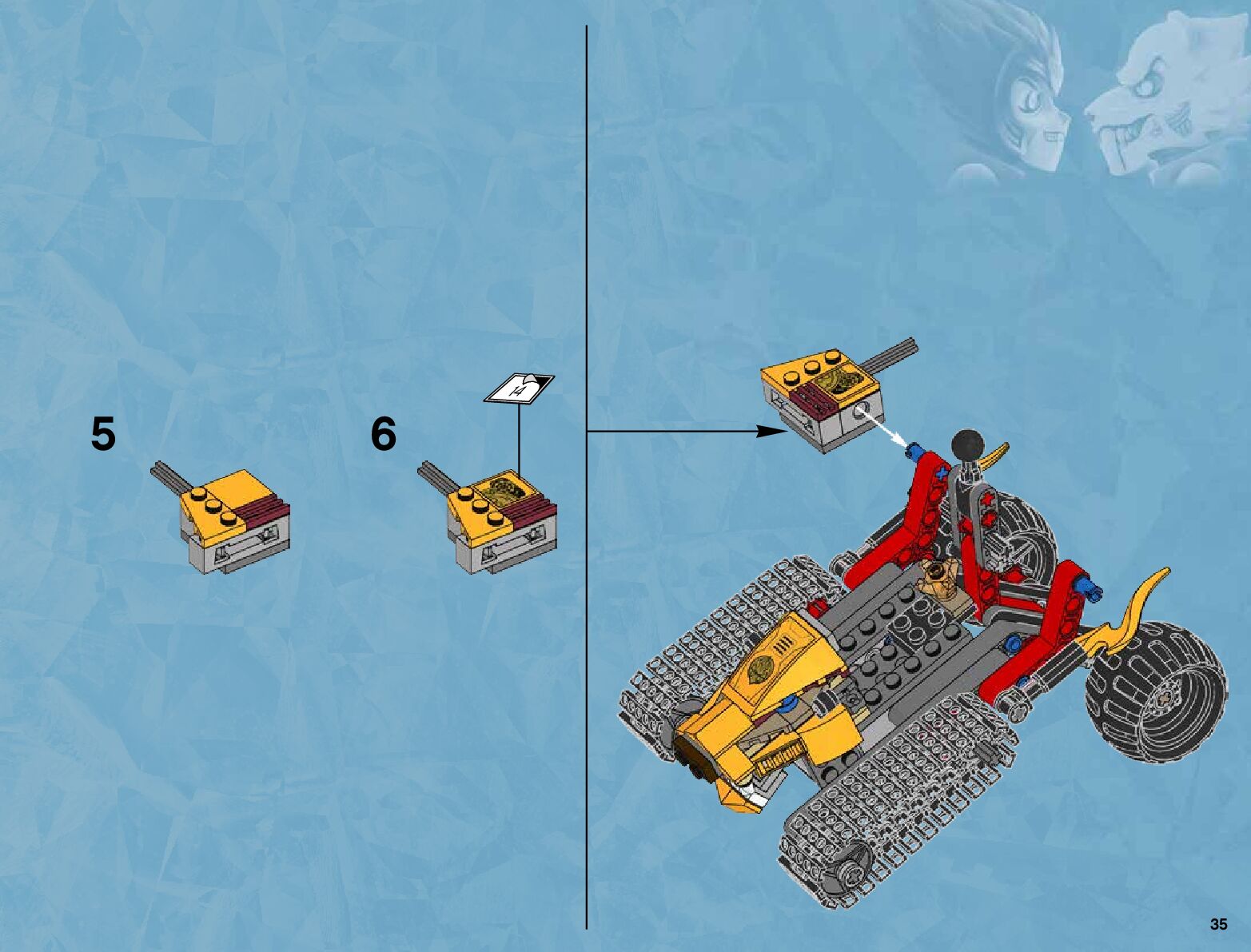 5

6

14

35