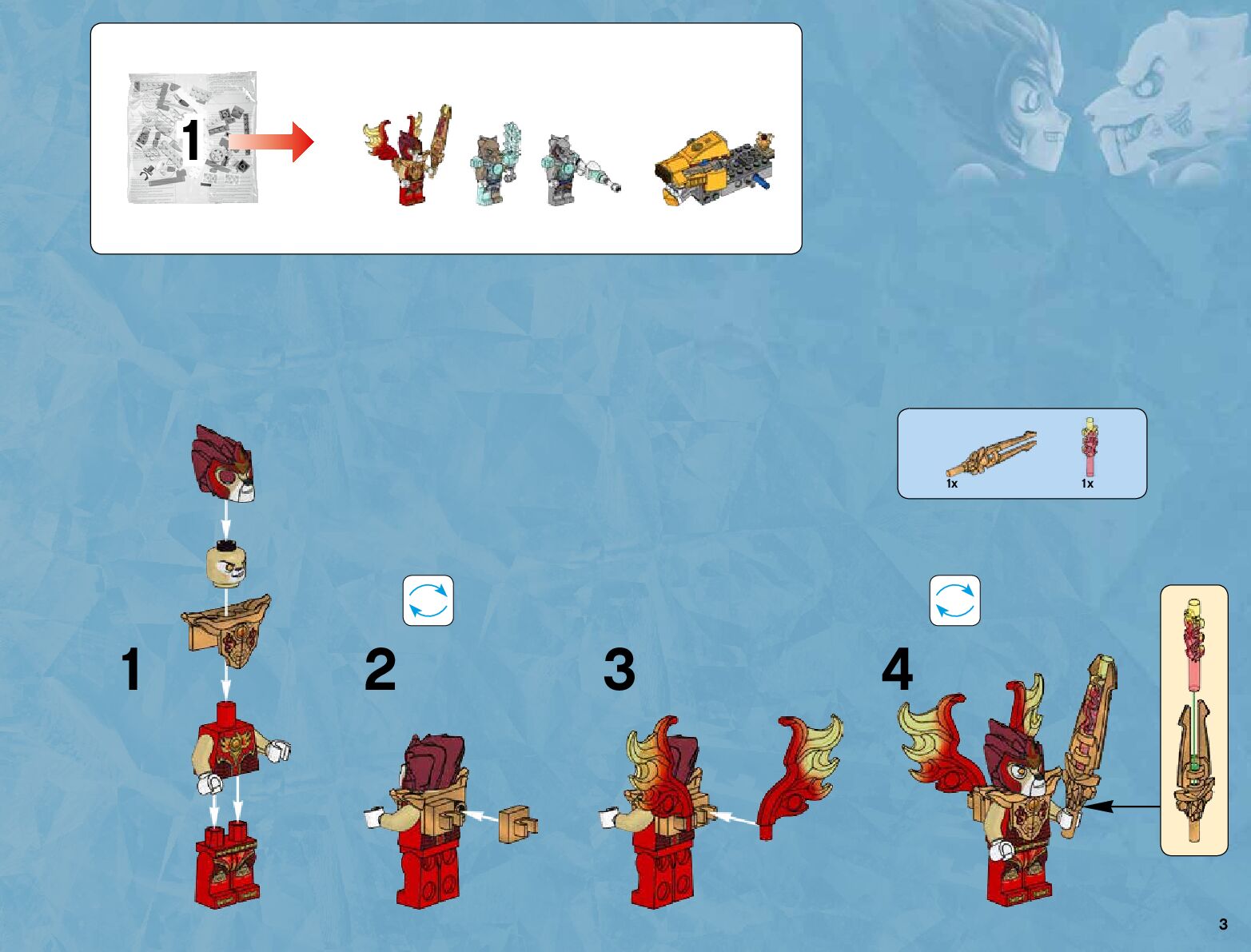 1

1x
1x

1

2

3

4

3