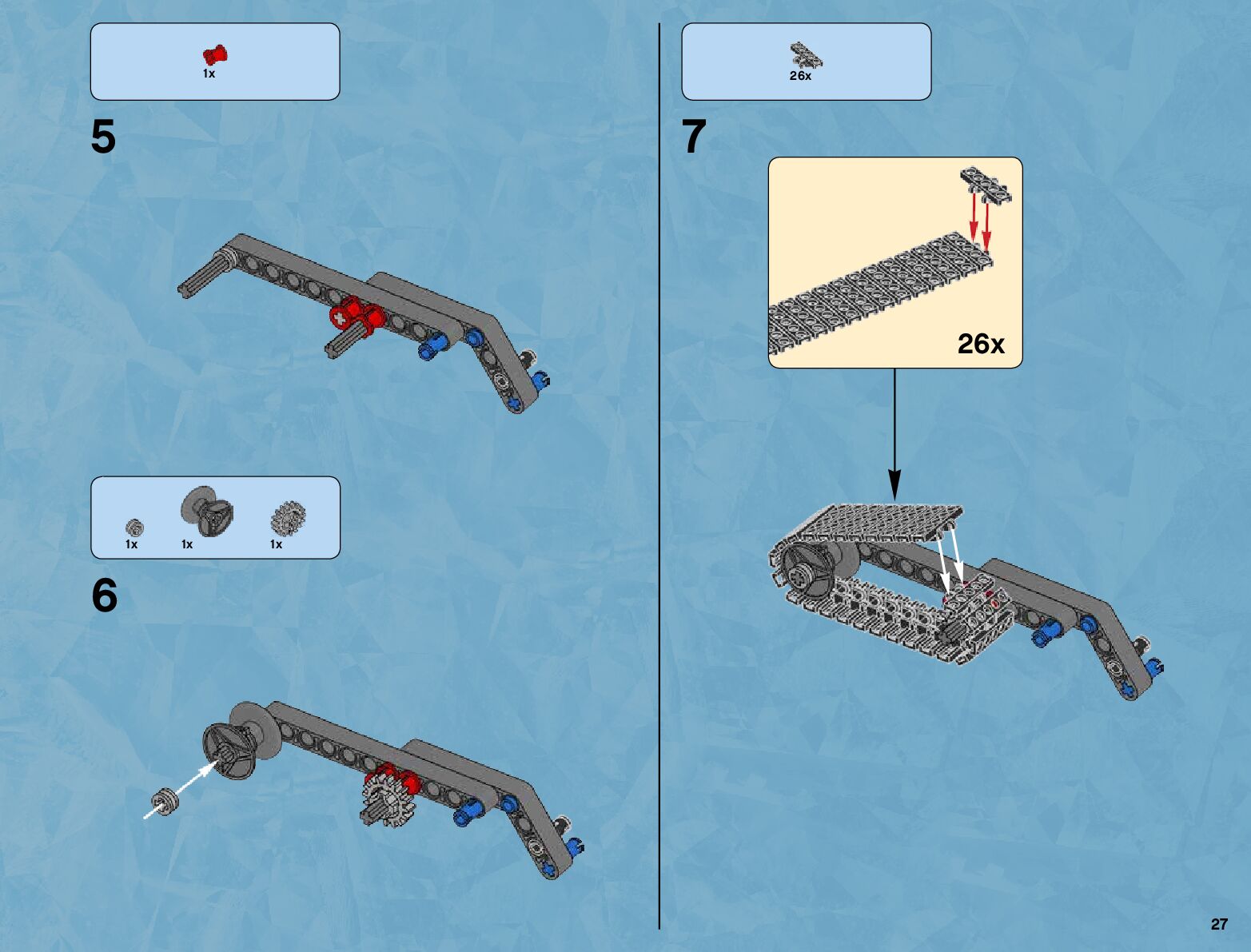 1x

5

1x 1x 1x

6

26x

7

26x

27