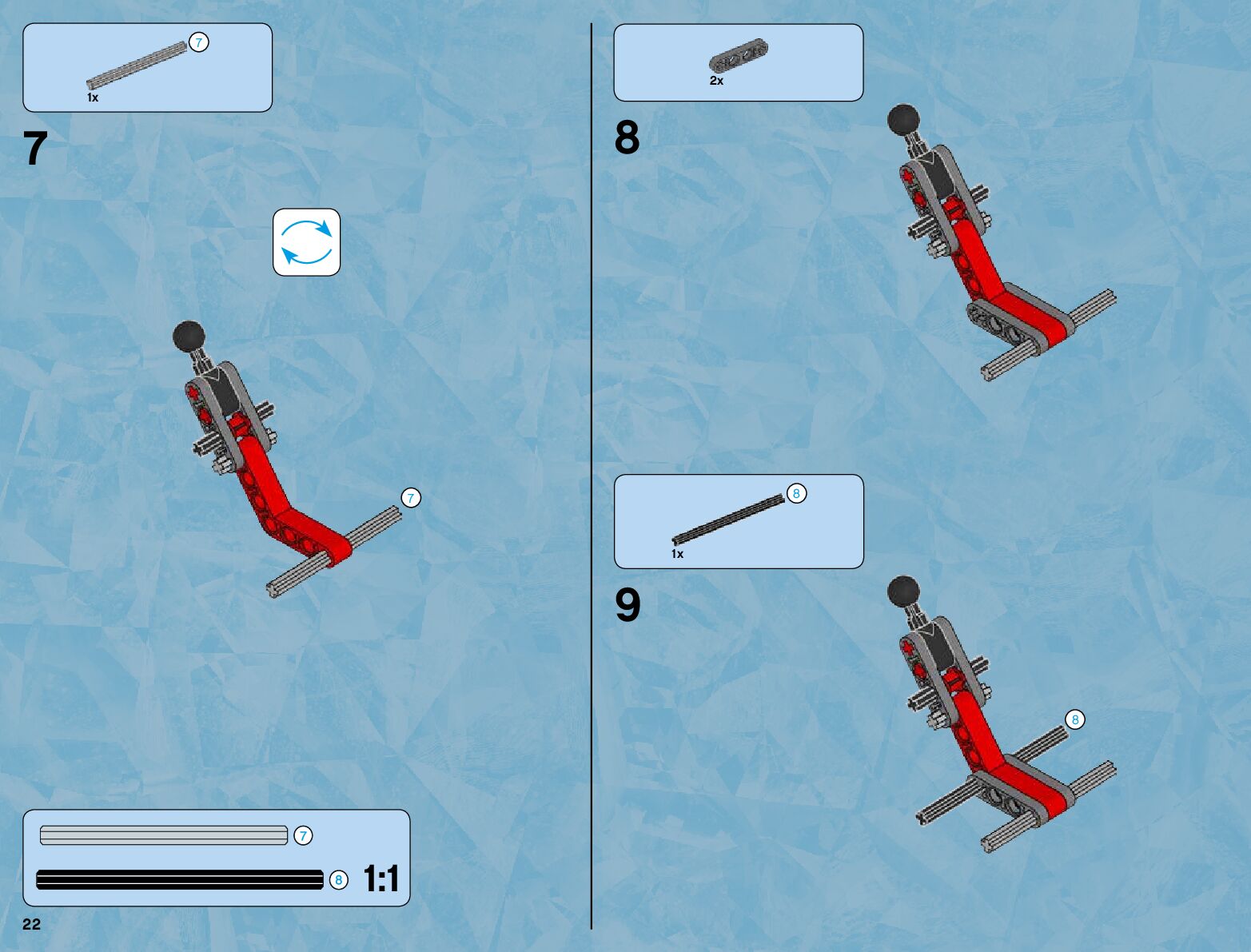 7

1x

7

7

7

8

1:1

22

2x

8

8

1x

9

8