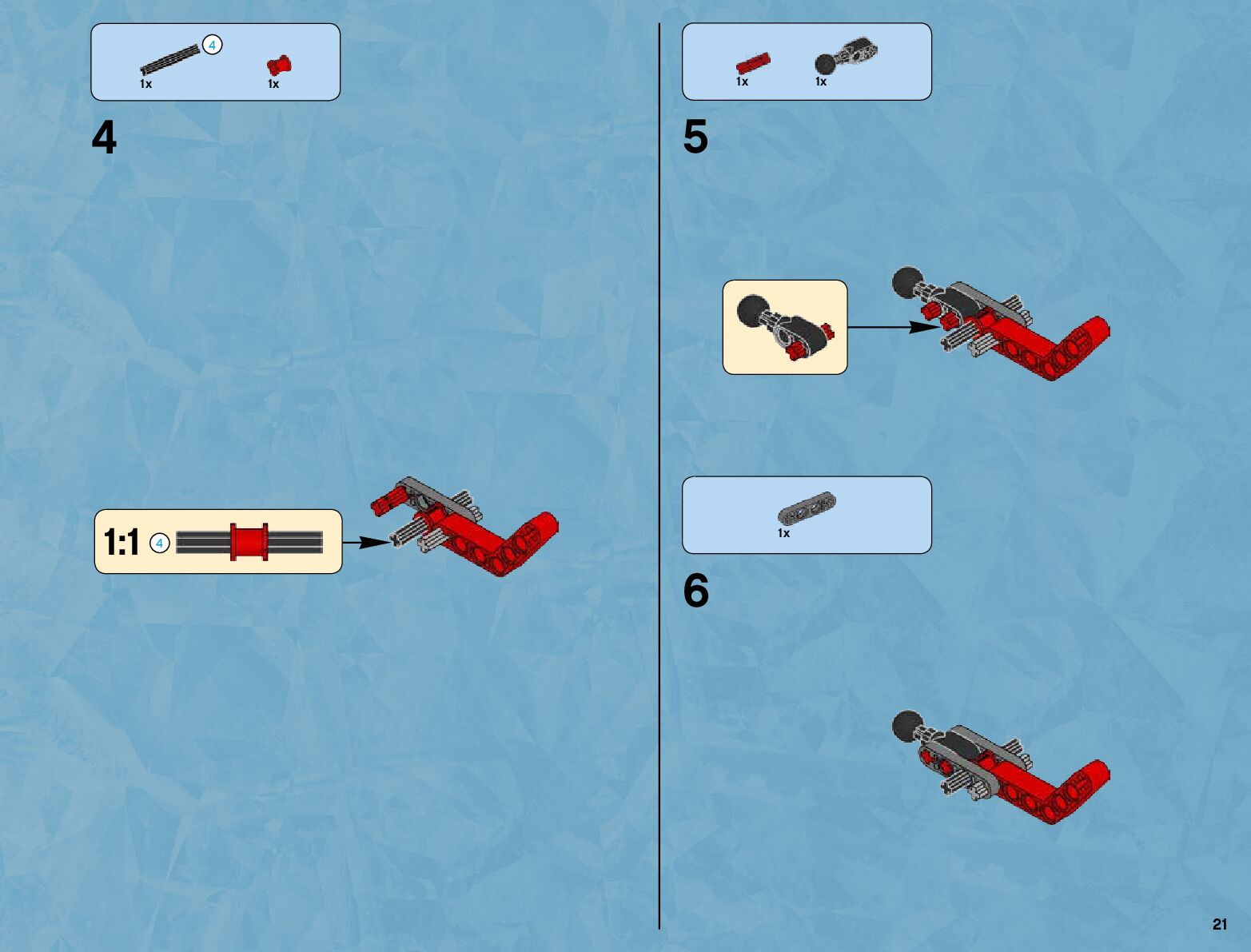 4
1x
1x

4

1:1 4

1x
1x

5

1x

6

21