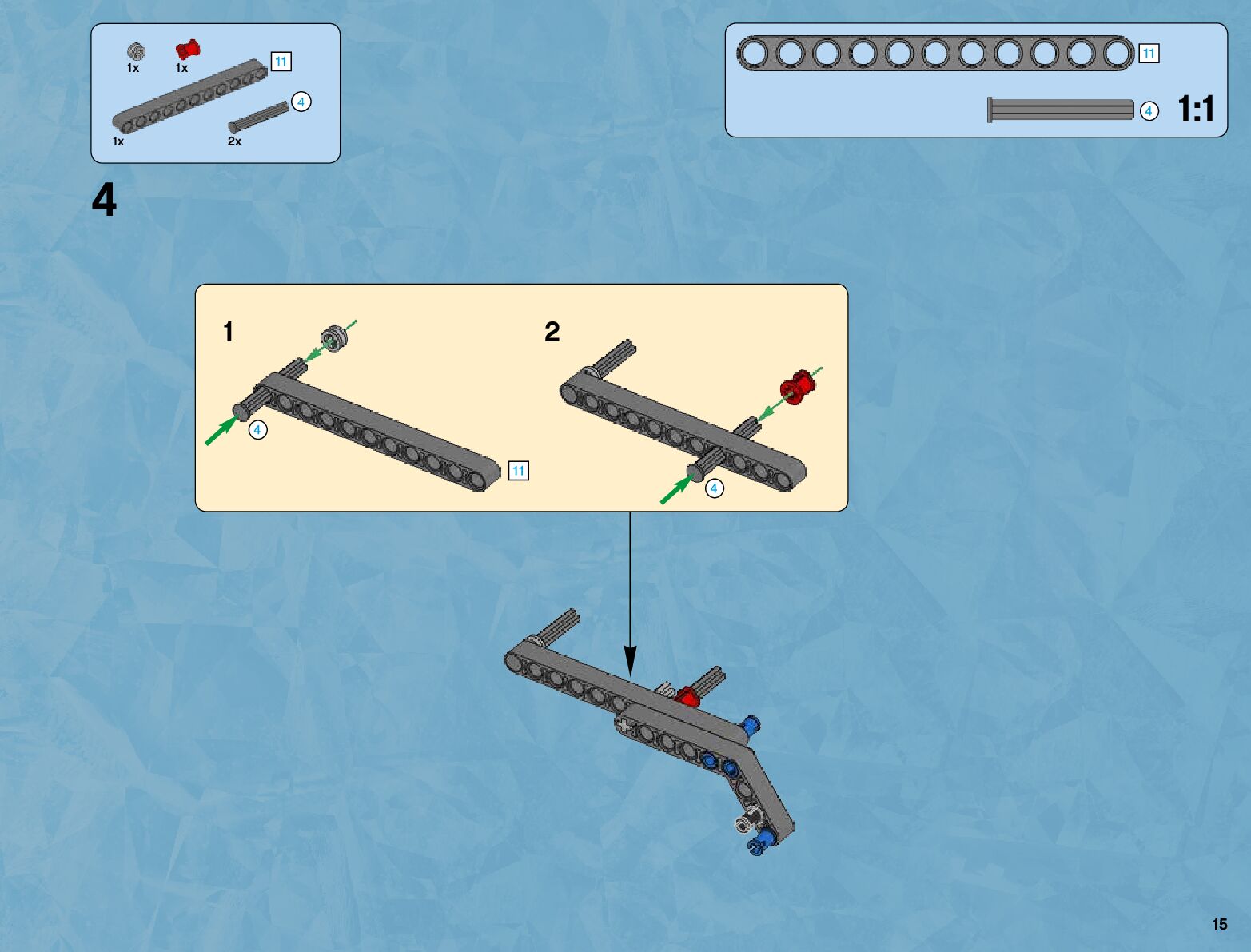 1x 1x 11
4
1x 2x

11
4 1:1

4

1
4
11

2
4

15