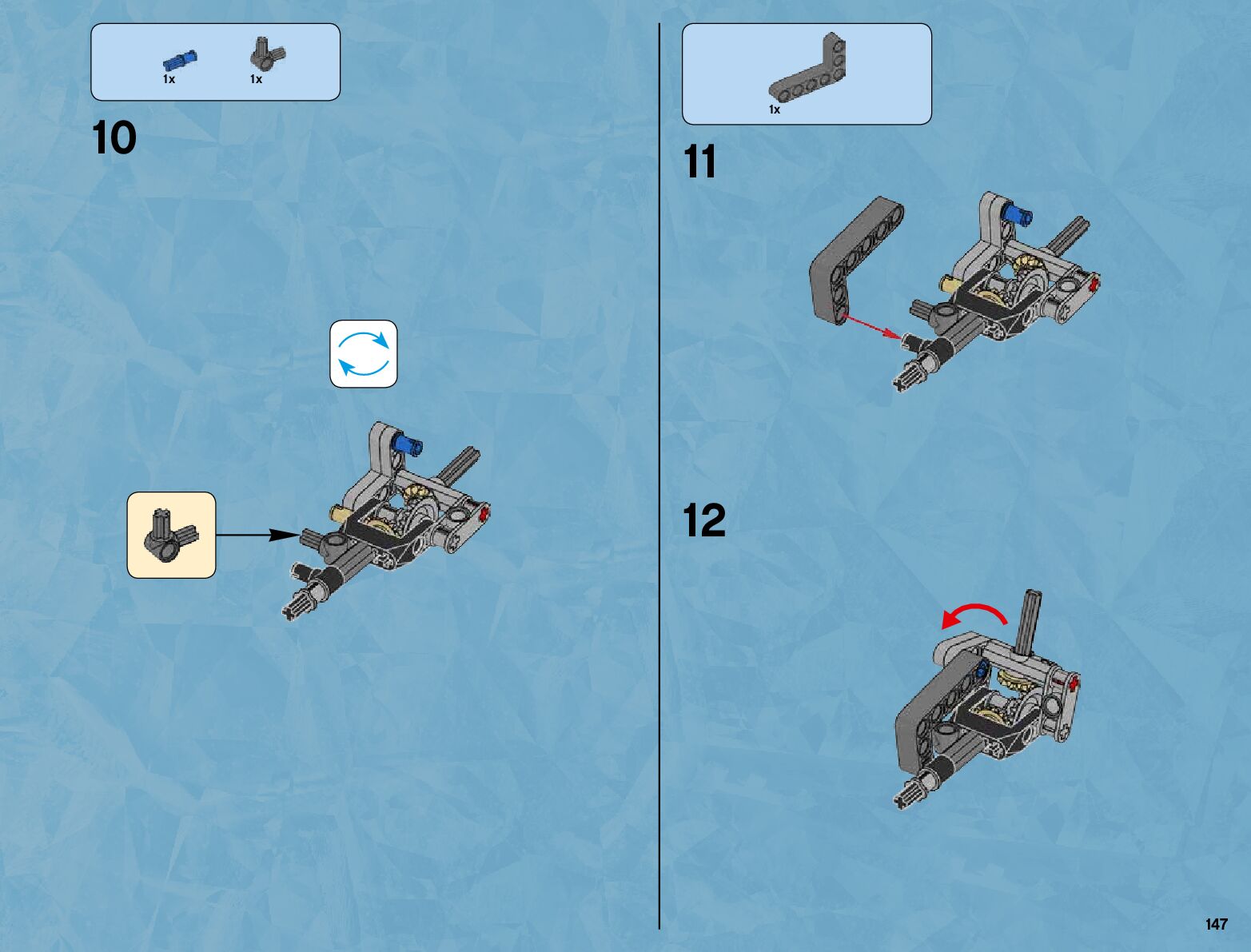 1x 1x

10

1x

11

12

147