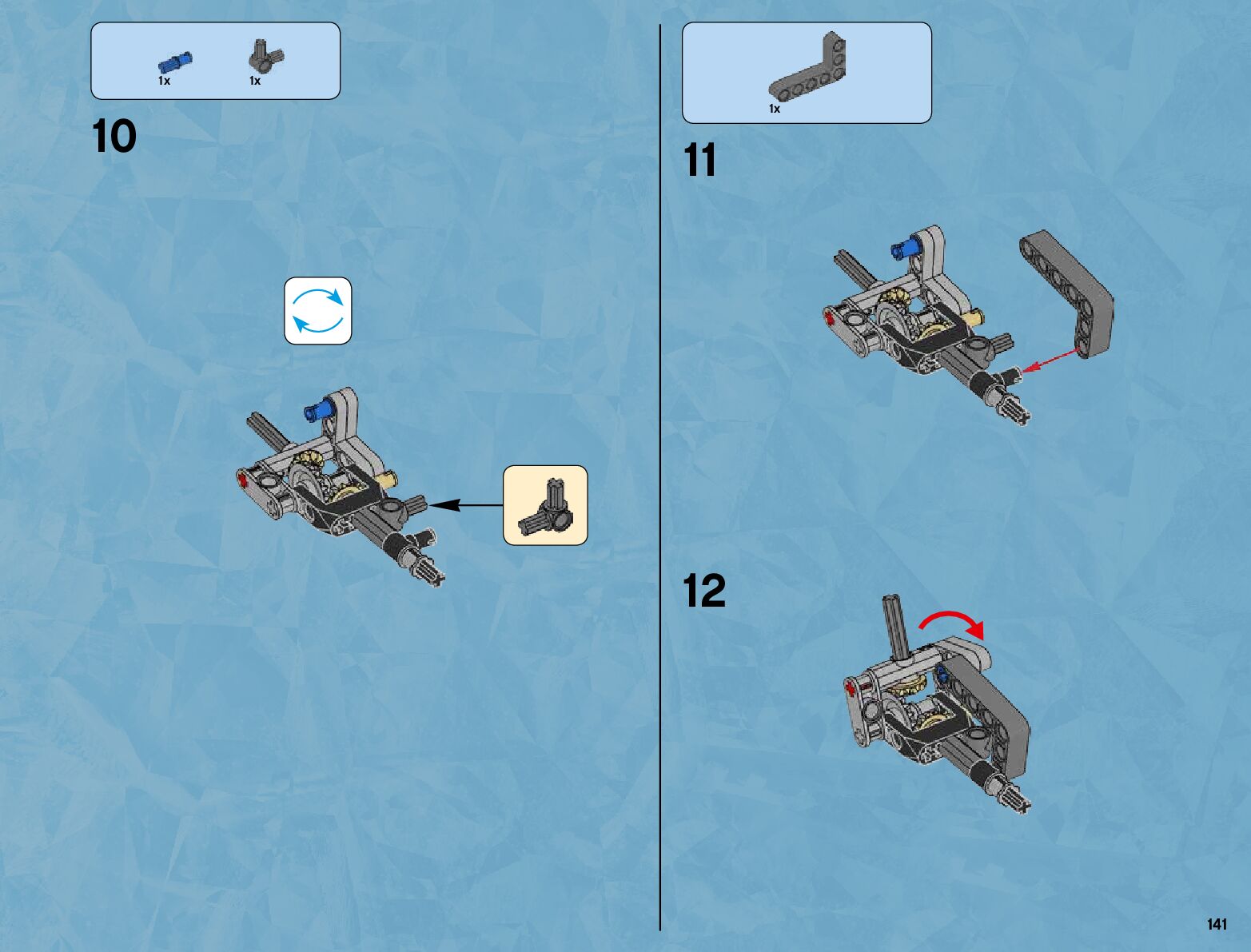 1x 1x

10

1x

11

12

141