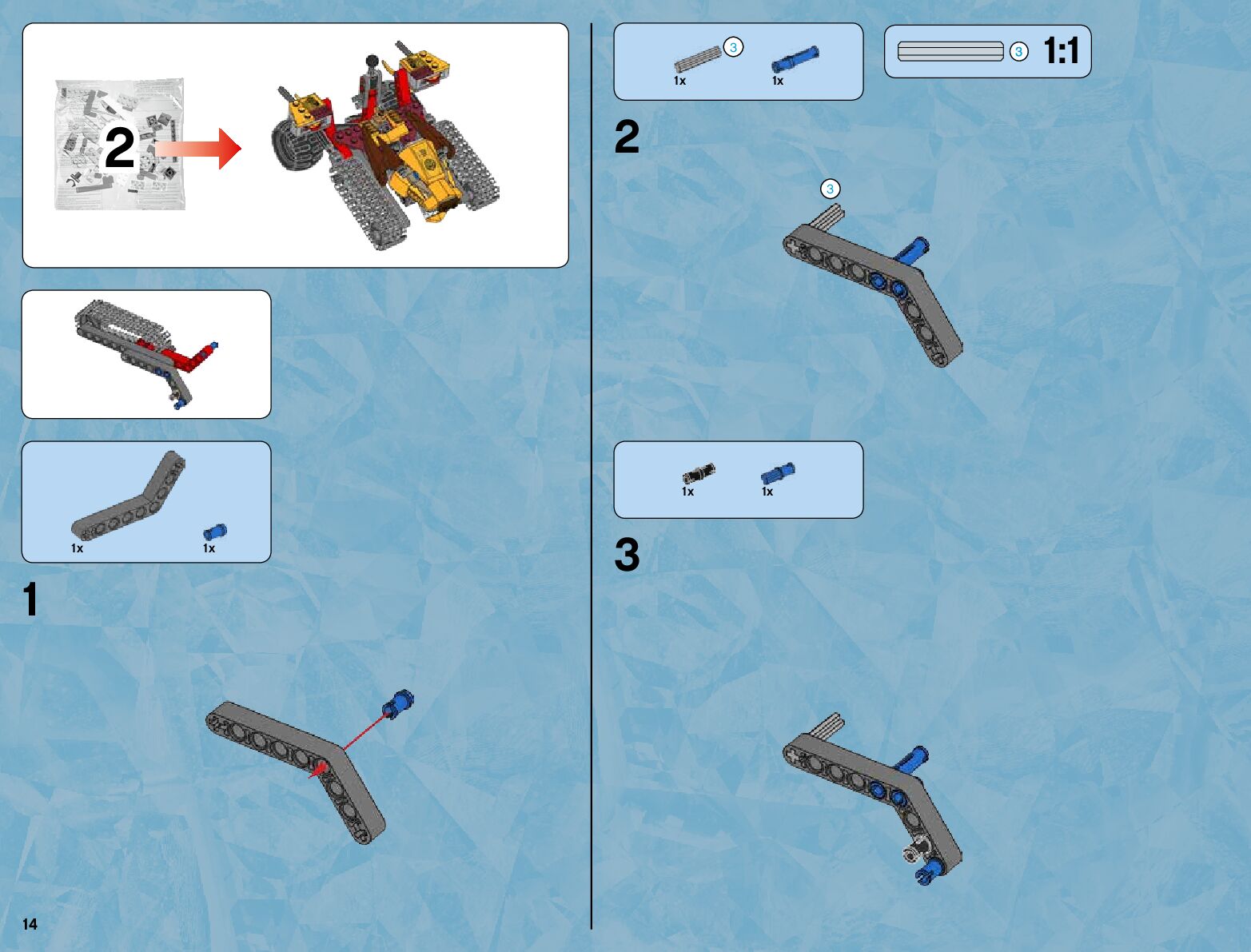 2

1x

1x

1

14

3

1x

1x

3

1:1

2

3

1x

1x

3