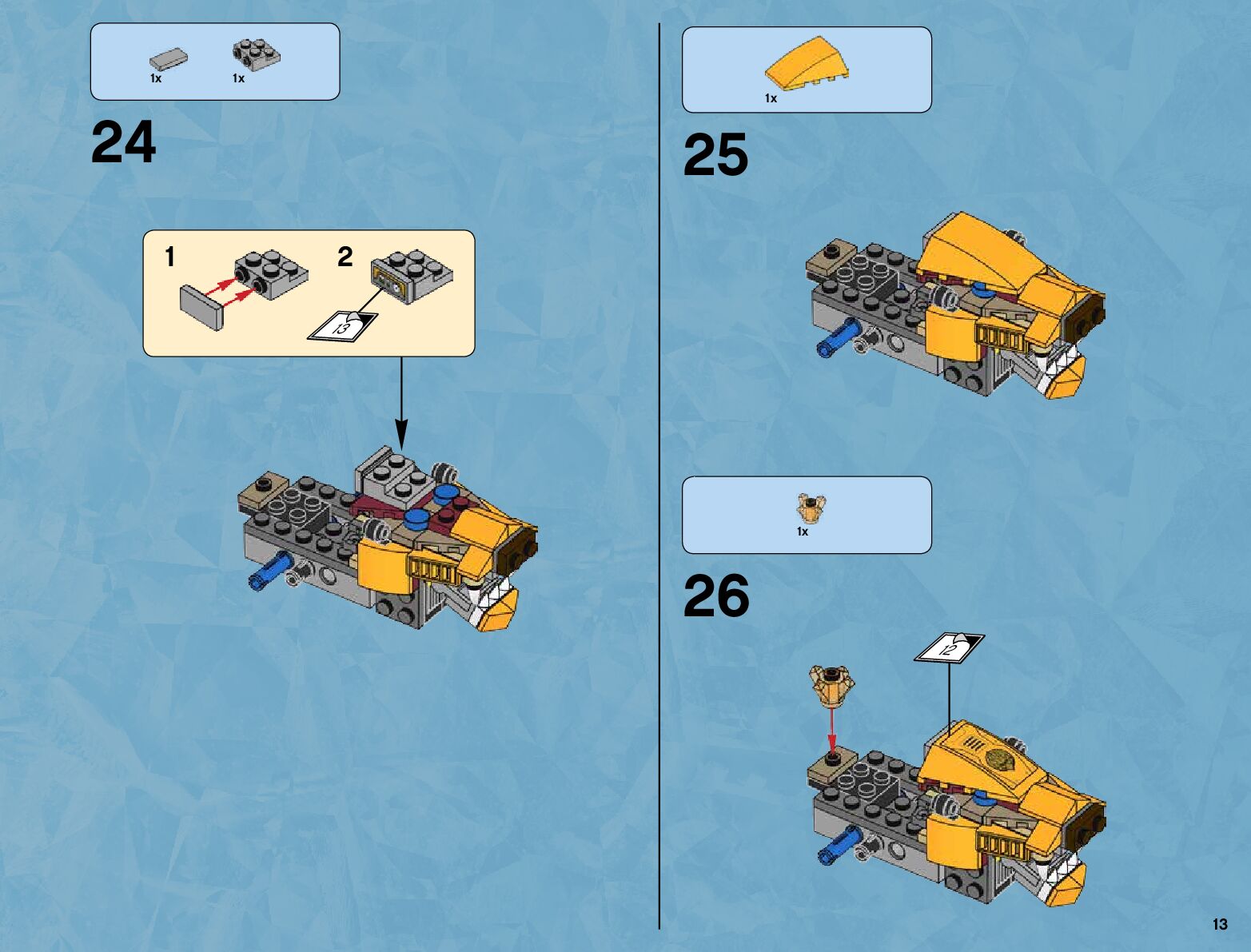 1x 1x

24

1 2

13

1x

25

1x

26

12

13