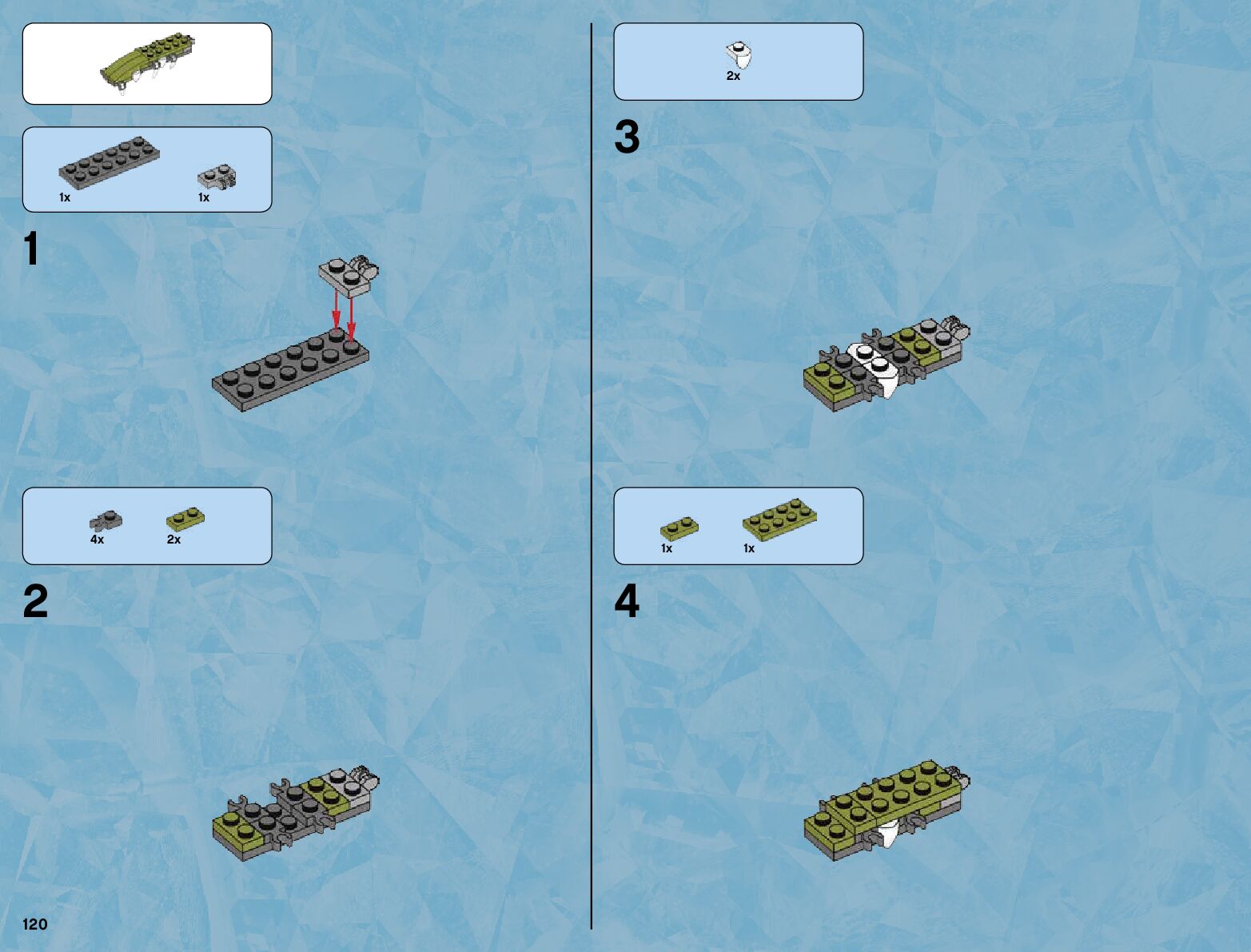 1x 1x

1

4x 2x

2

120

2x

3

1x 1x

4