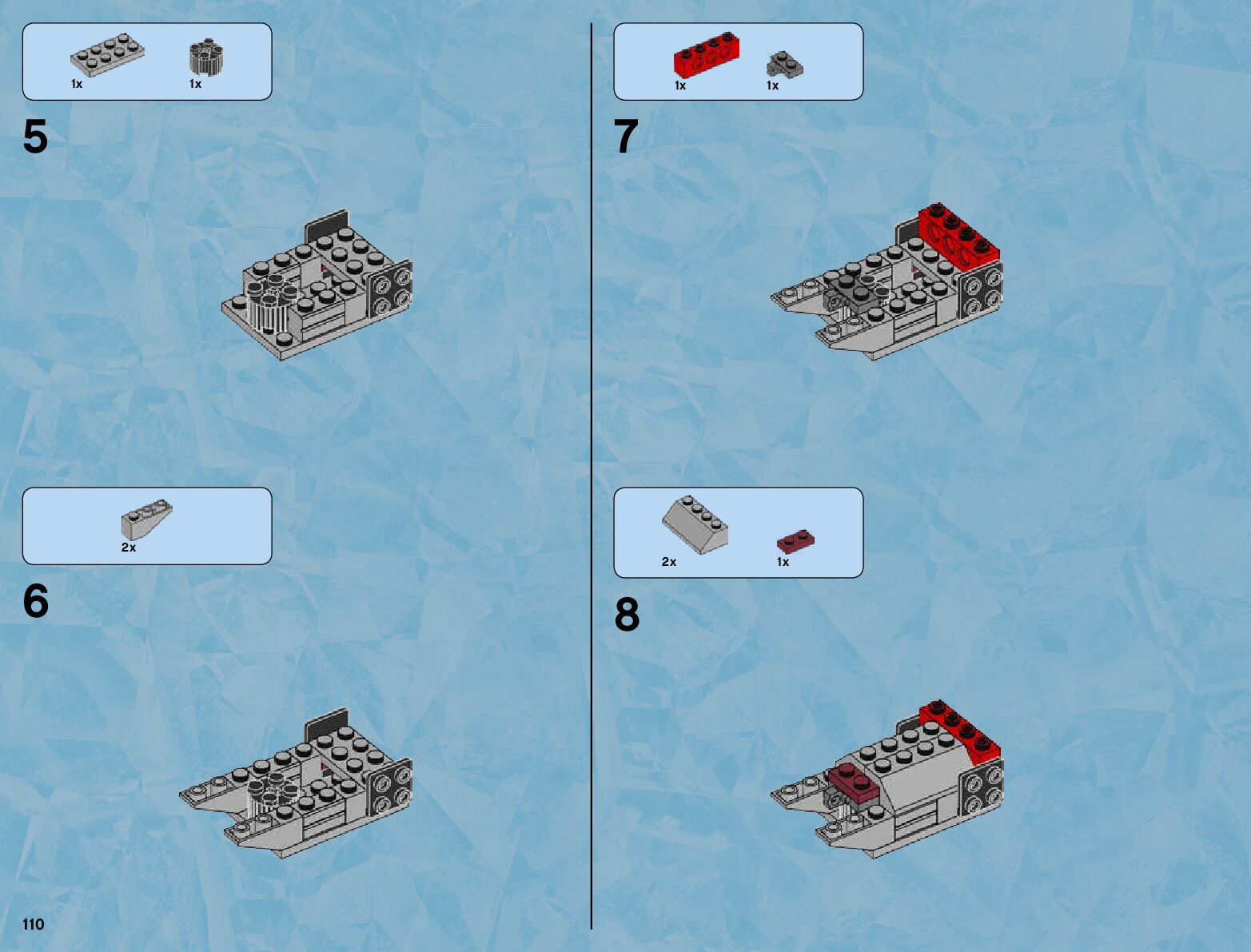 1x 1x

5

2x

6

110

1x 1x

7

2x 1x

8