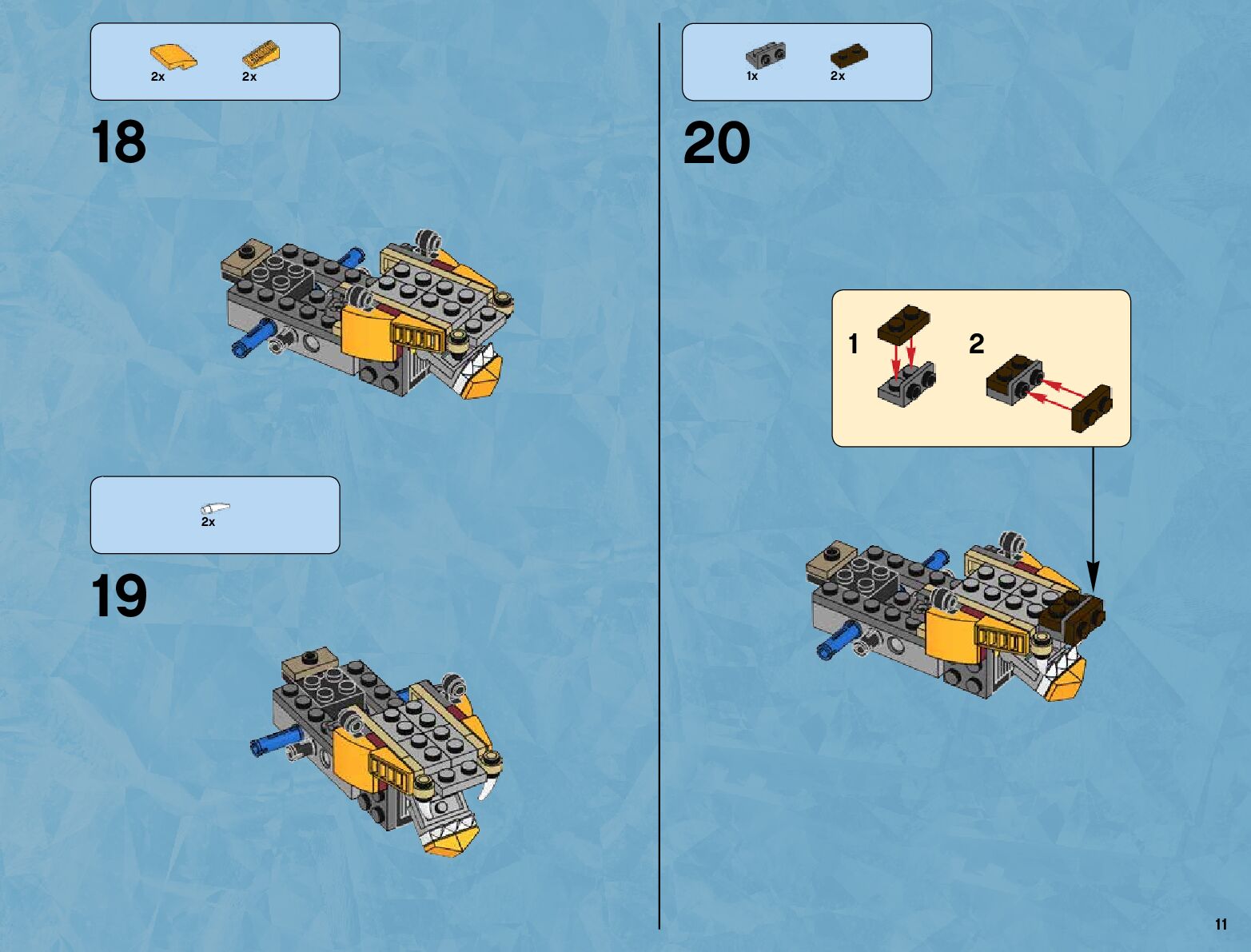 2x 2x

18

2x

19

1x 2x

20

1 2

11