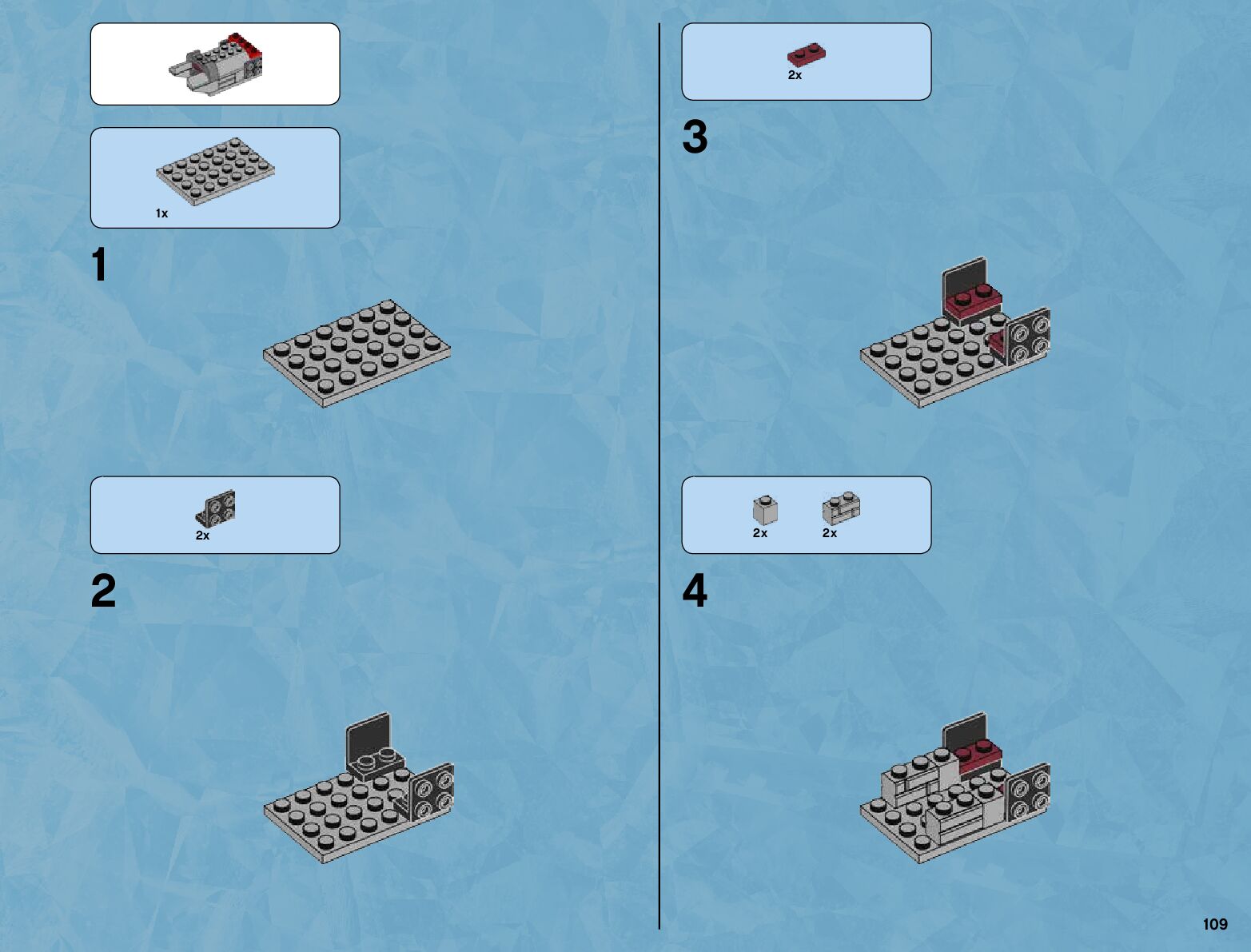 1x

1

2x

2

2x

3

2x
2x

4

109