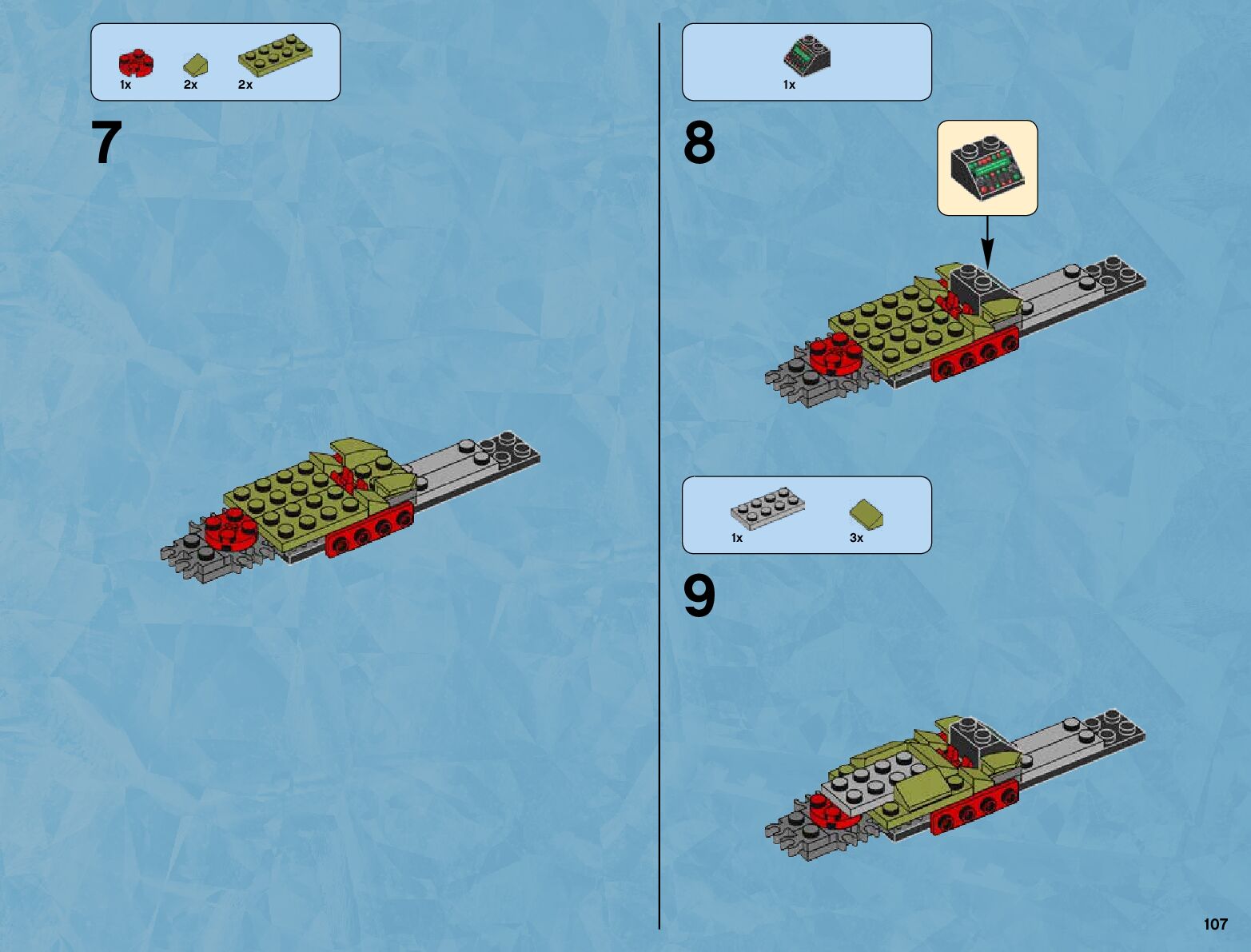 1x 2x 2x

7

1x

8

1x 3x

9

107