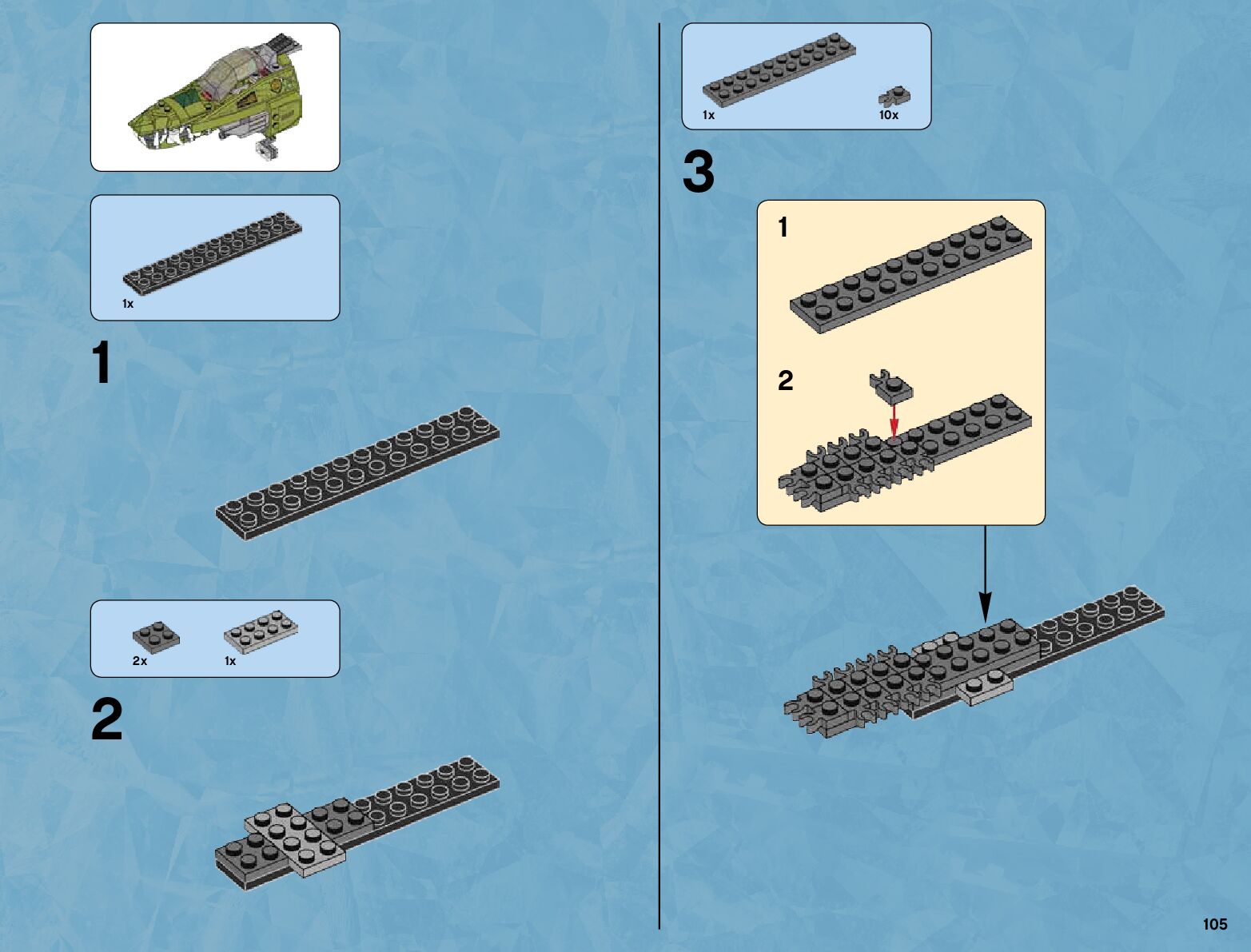 1x

1

2x 1x

2

1x 10x

3

1

2

105