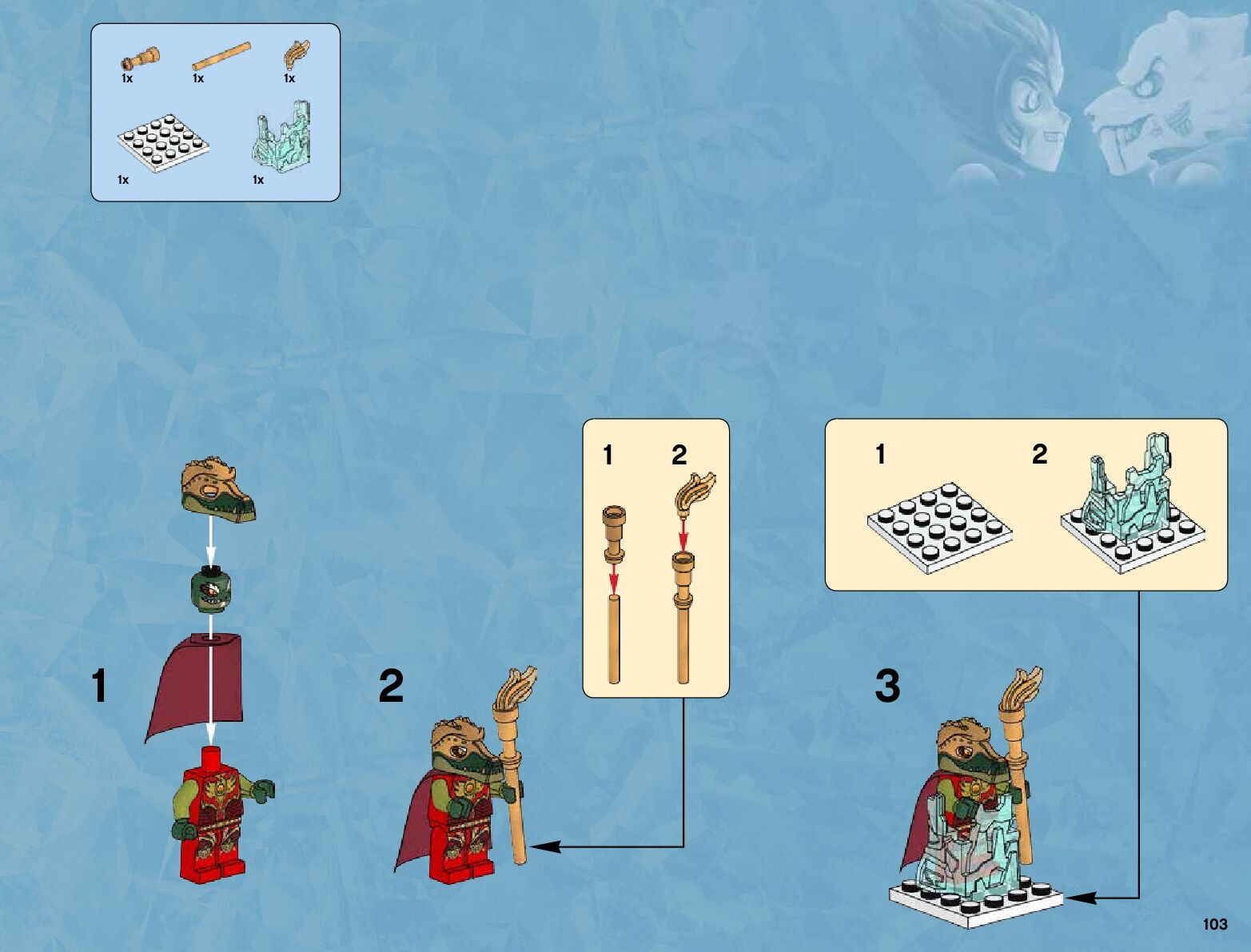 1x 1x 1x
1x 1x

1 2

1 2

1

2

3

103