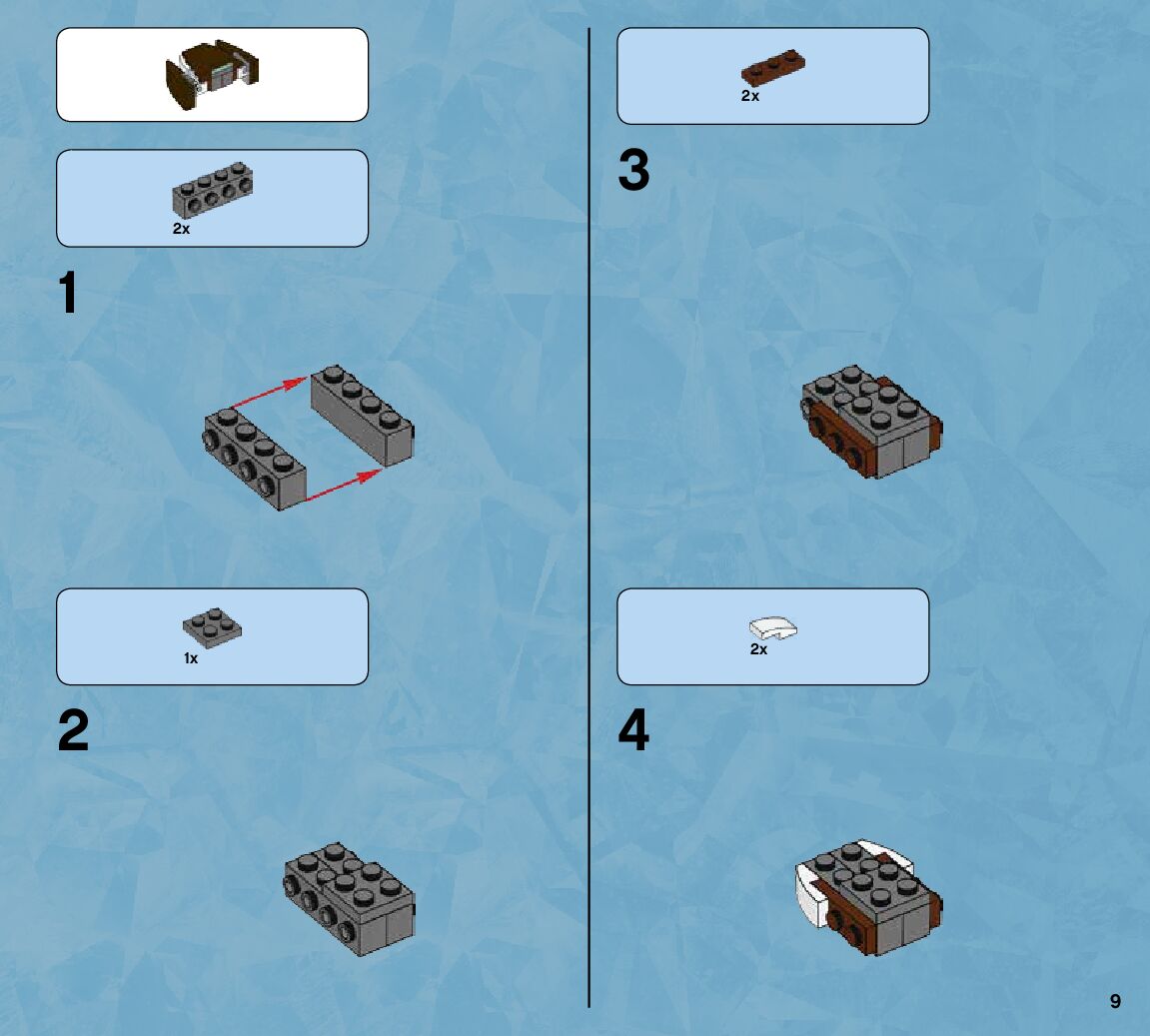 2x

1

1x

2

2x

3

2x

4

9