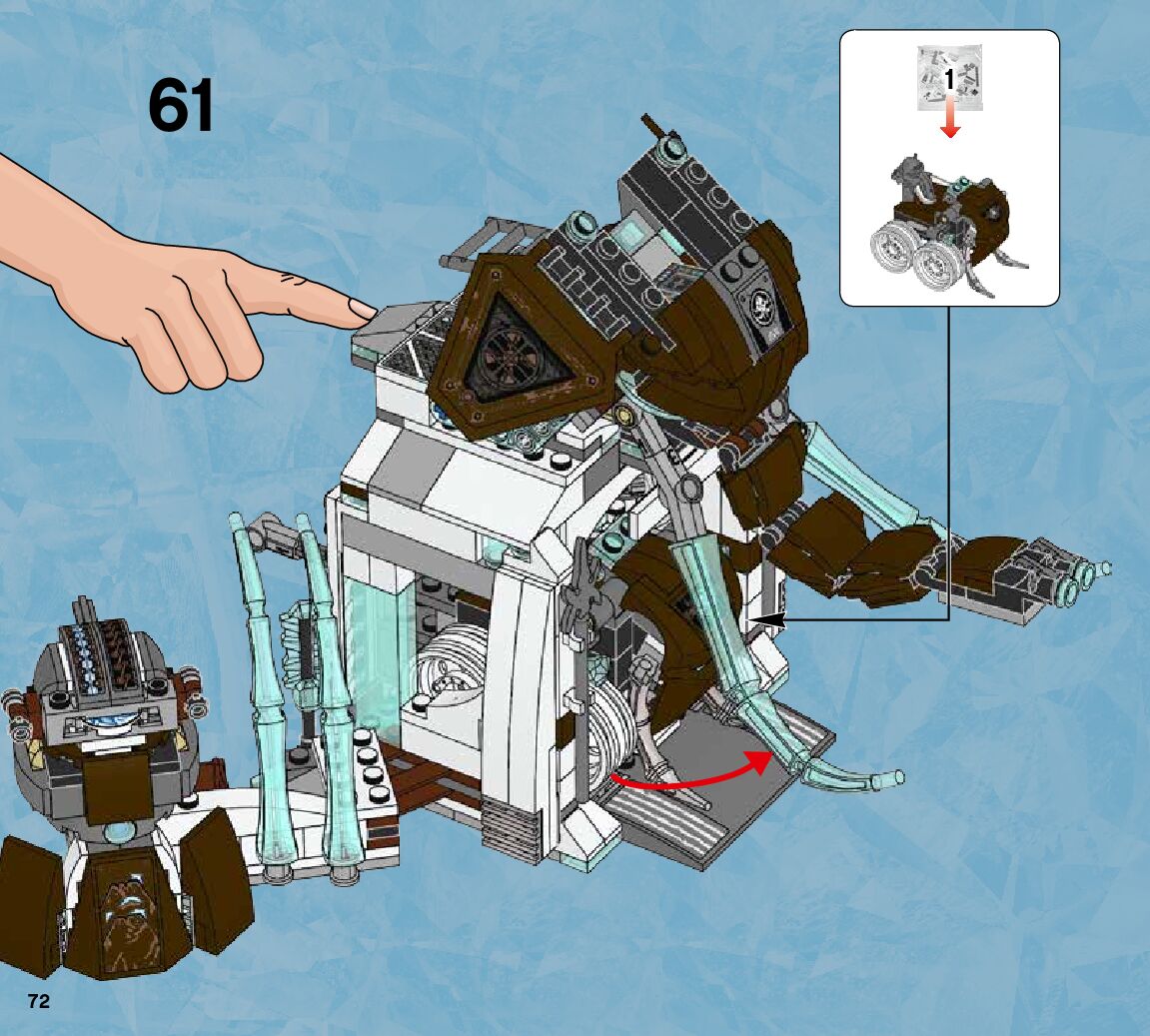 61

1

72