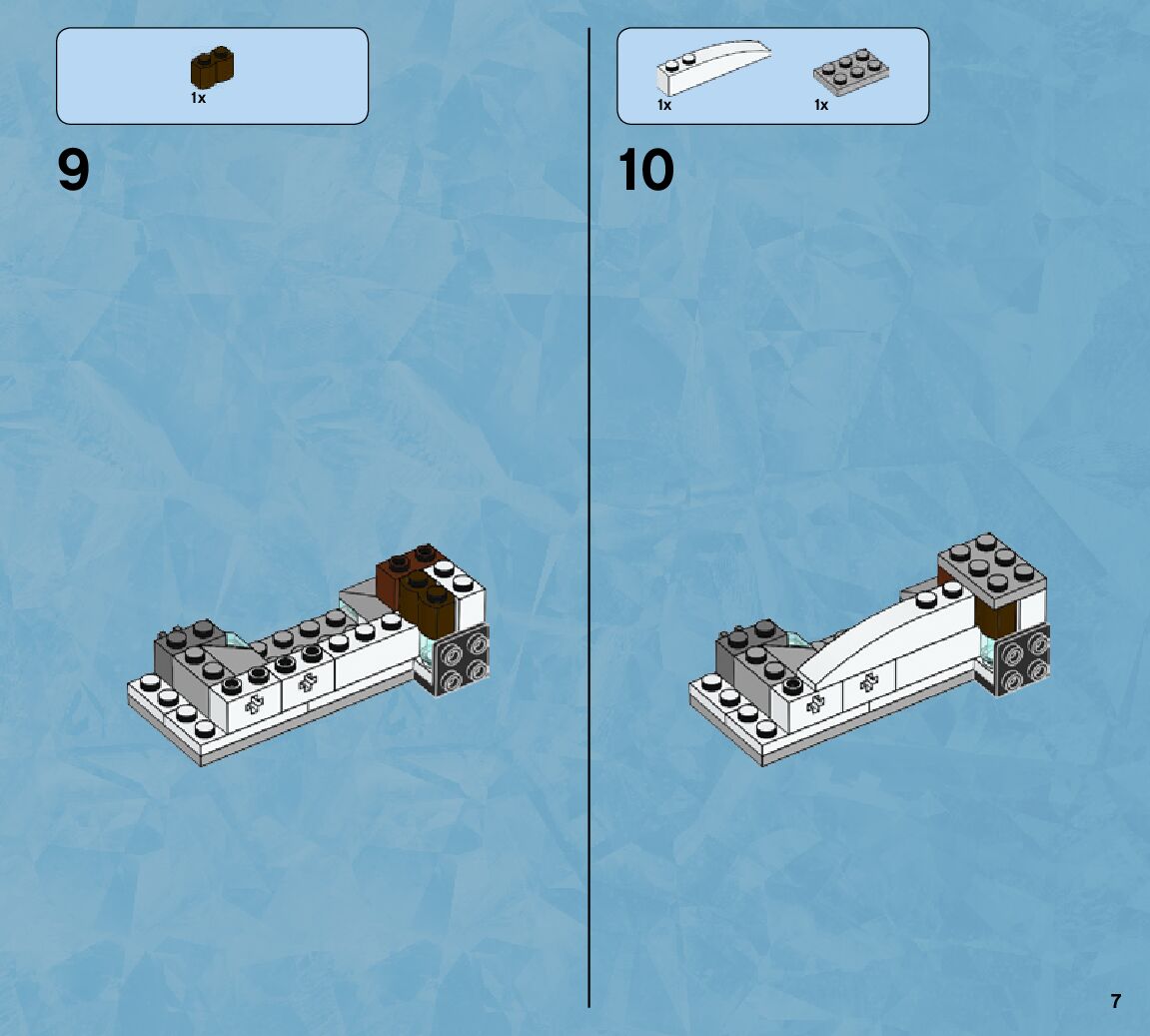 1x

9

1x
1x

10

7