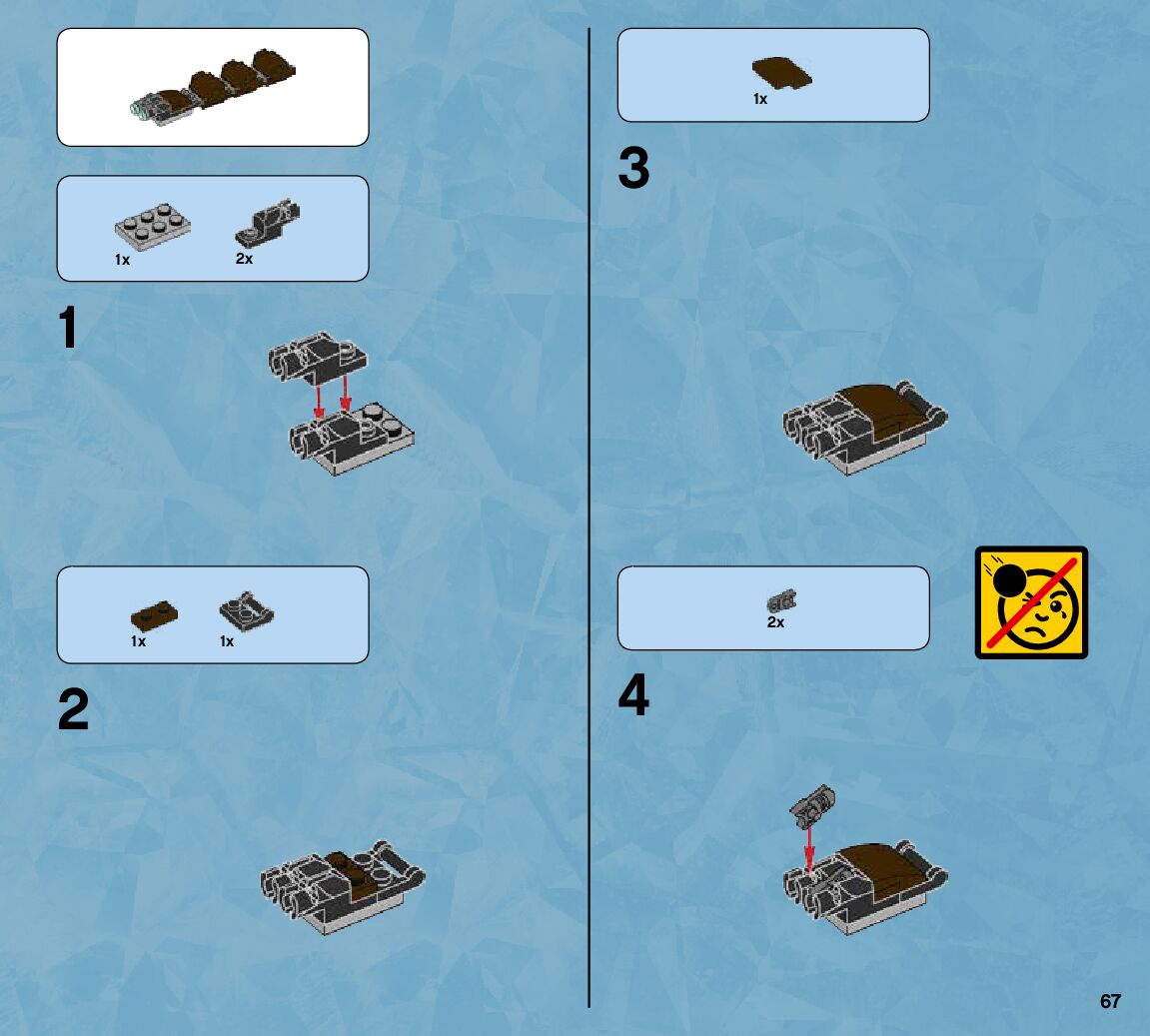 1x

2x

1

1x

1x

2

1x

3

2x

4

67