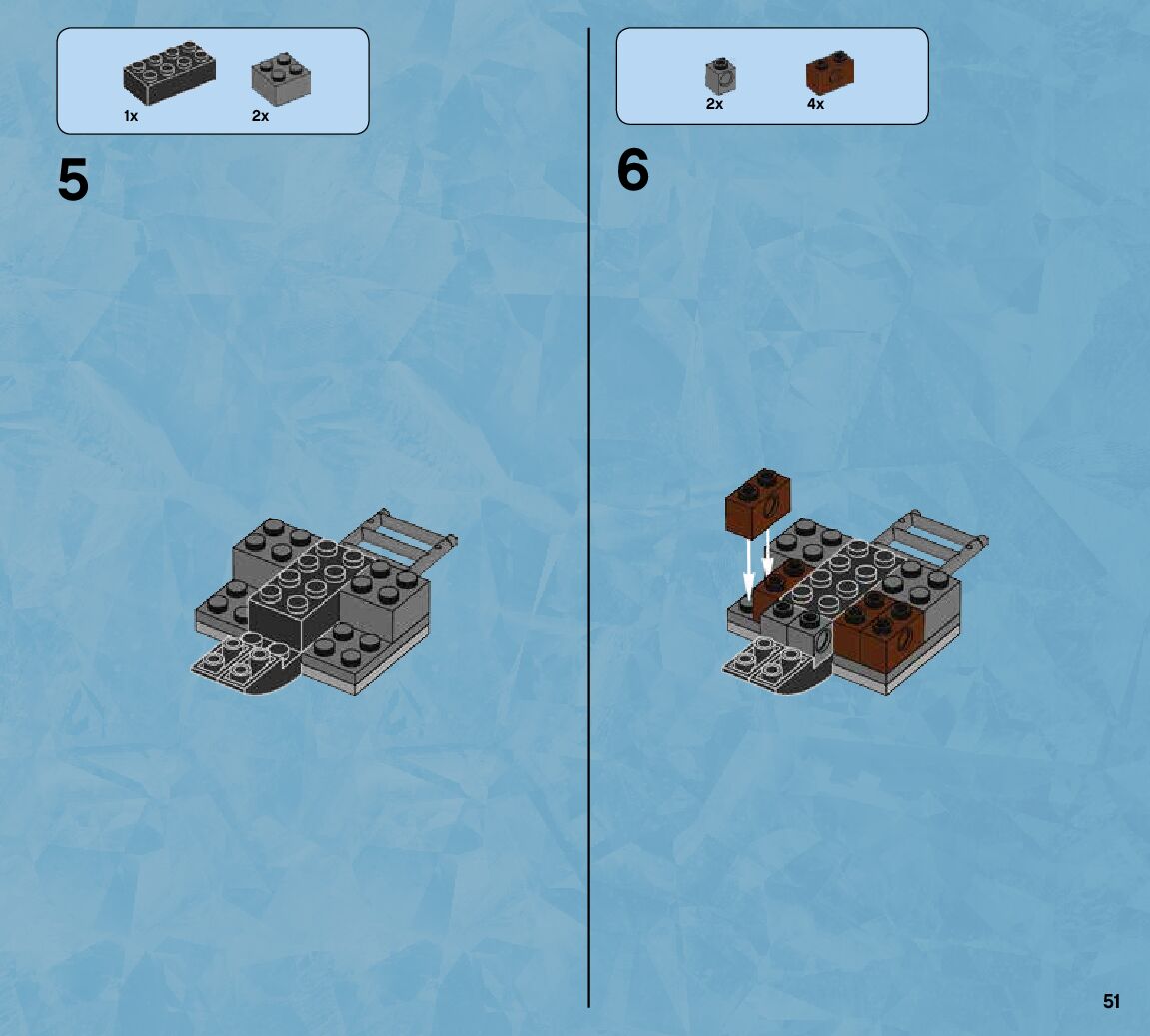 1x 2x

5

2x 4x

6

51