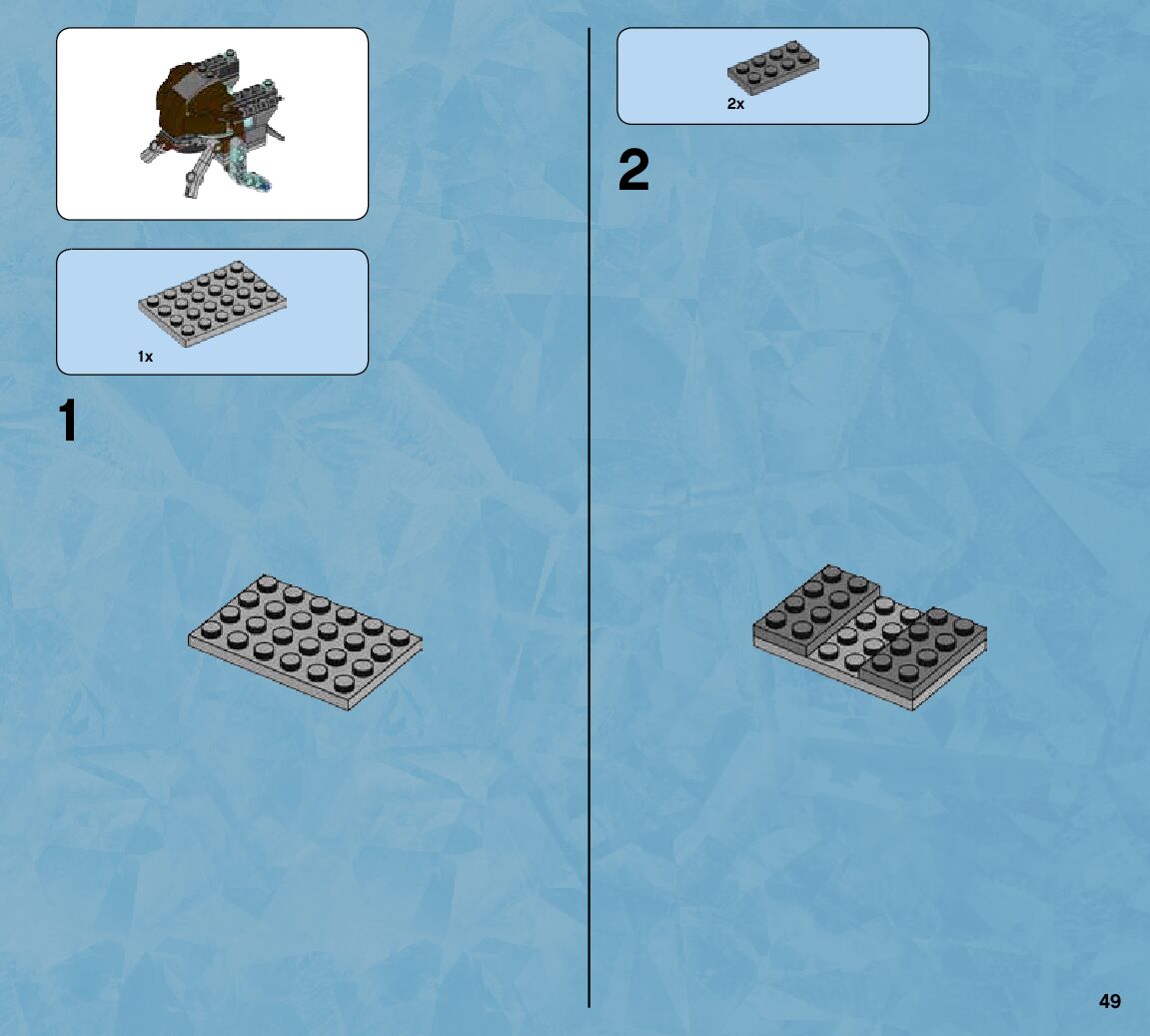 1x

1

2x

2

49