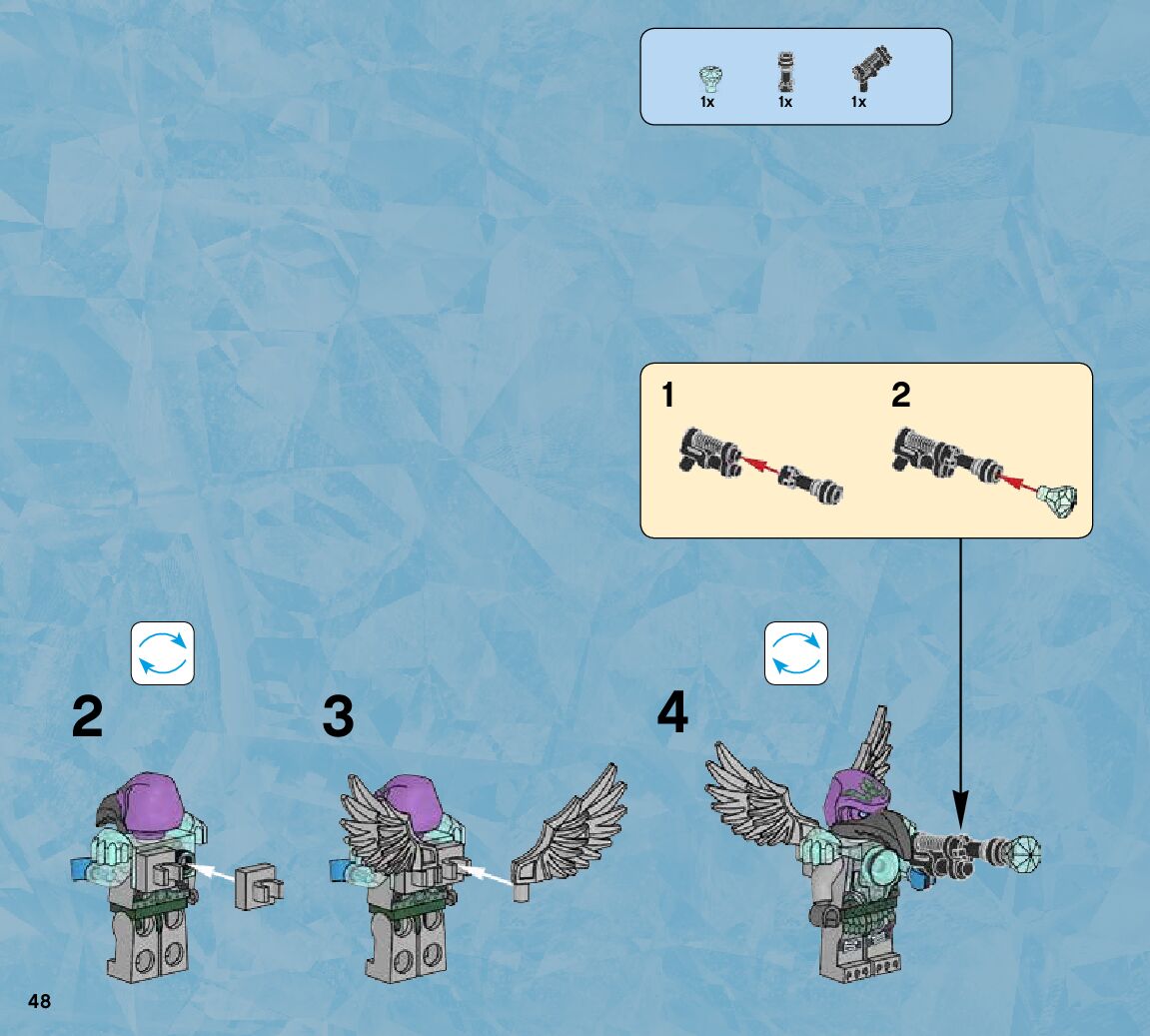 1x 1x 1x

1

2

2

3

4

48