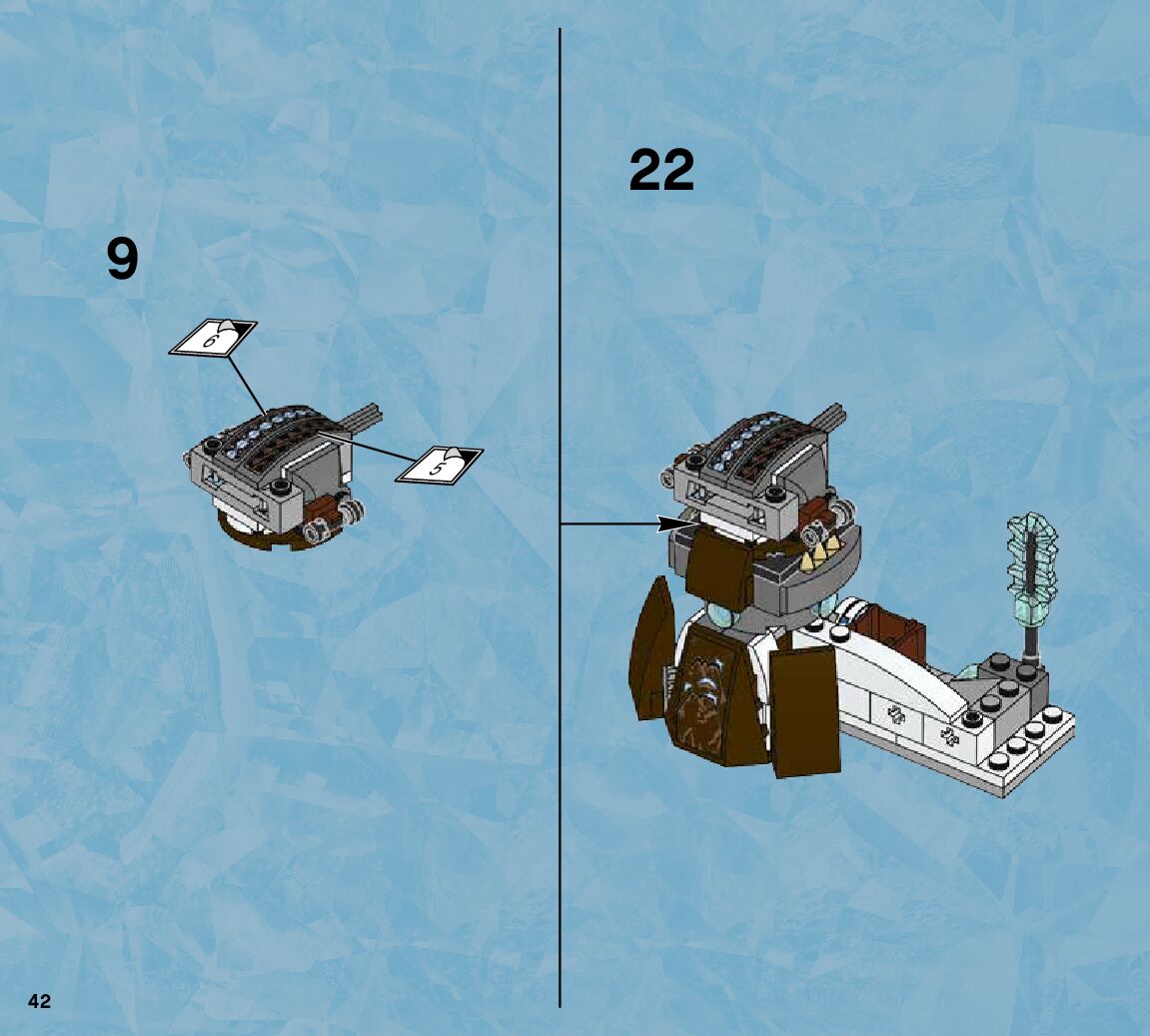 9

6

5

22

42