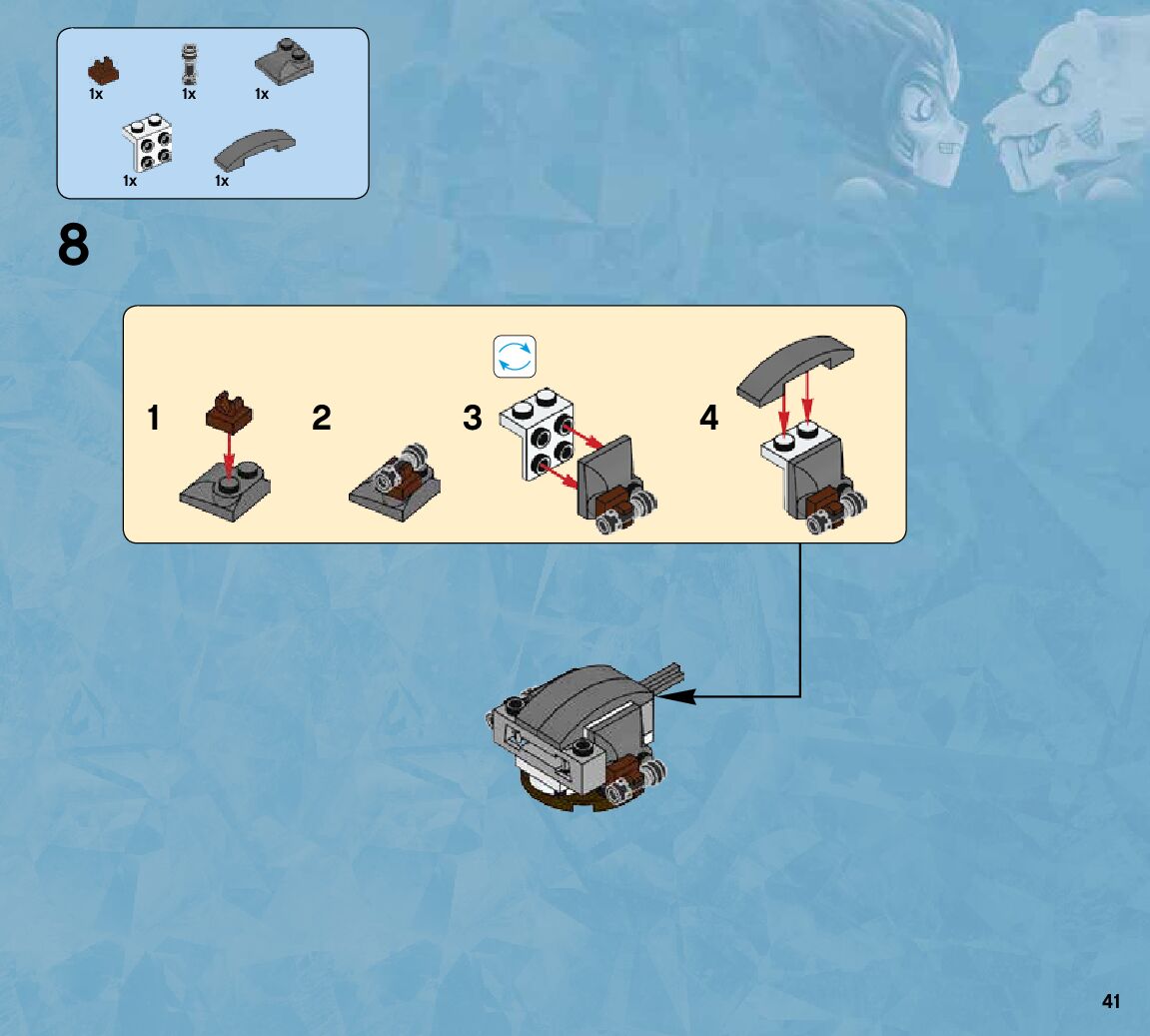 1x 1x 1x
1x 1x

8

1

2

3

4

41