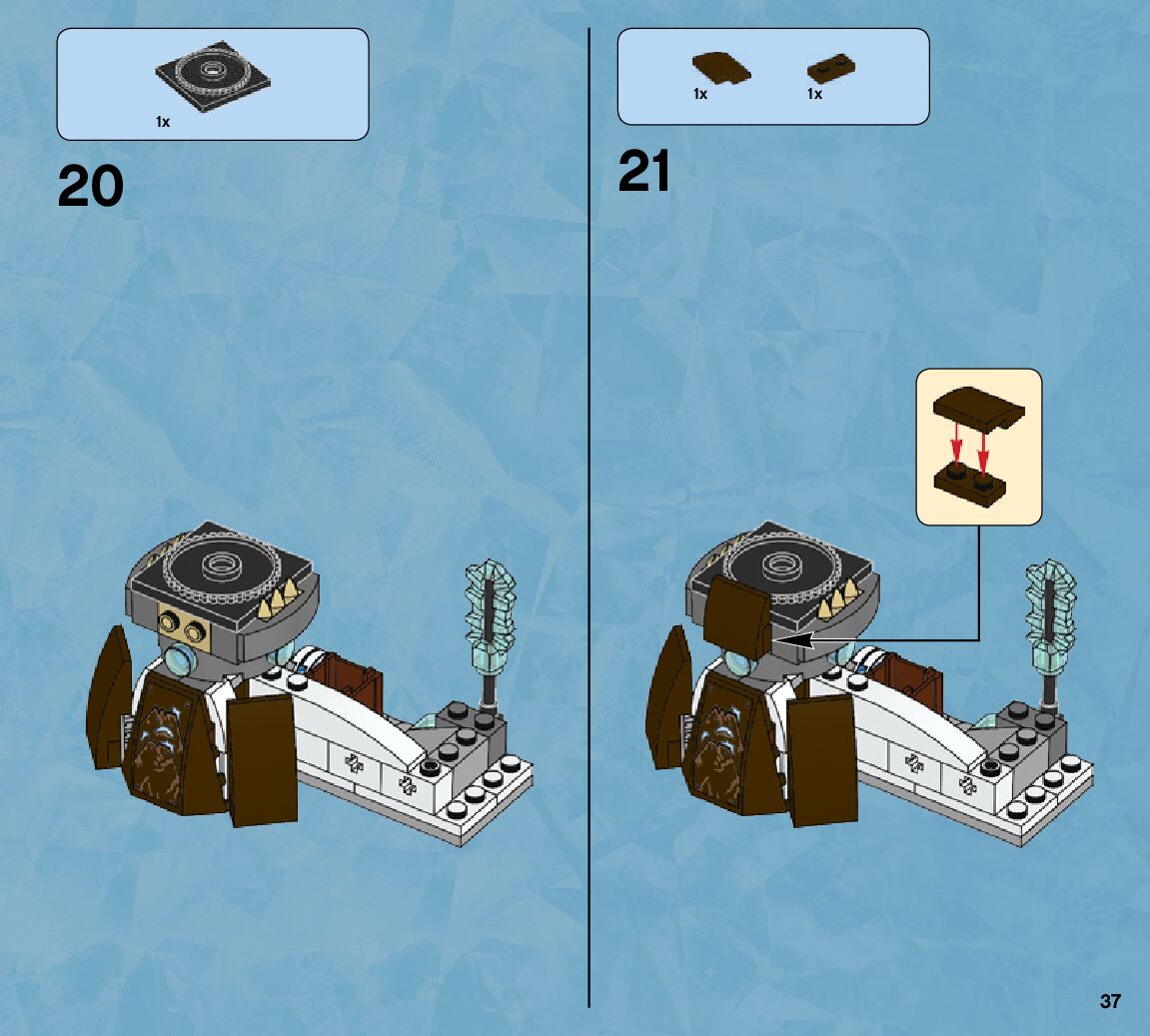 1x

20

1x 1x

21

37