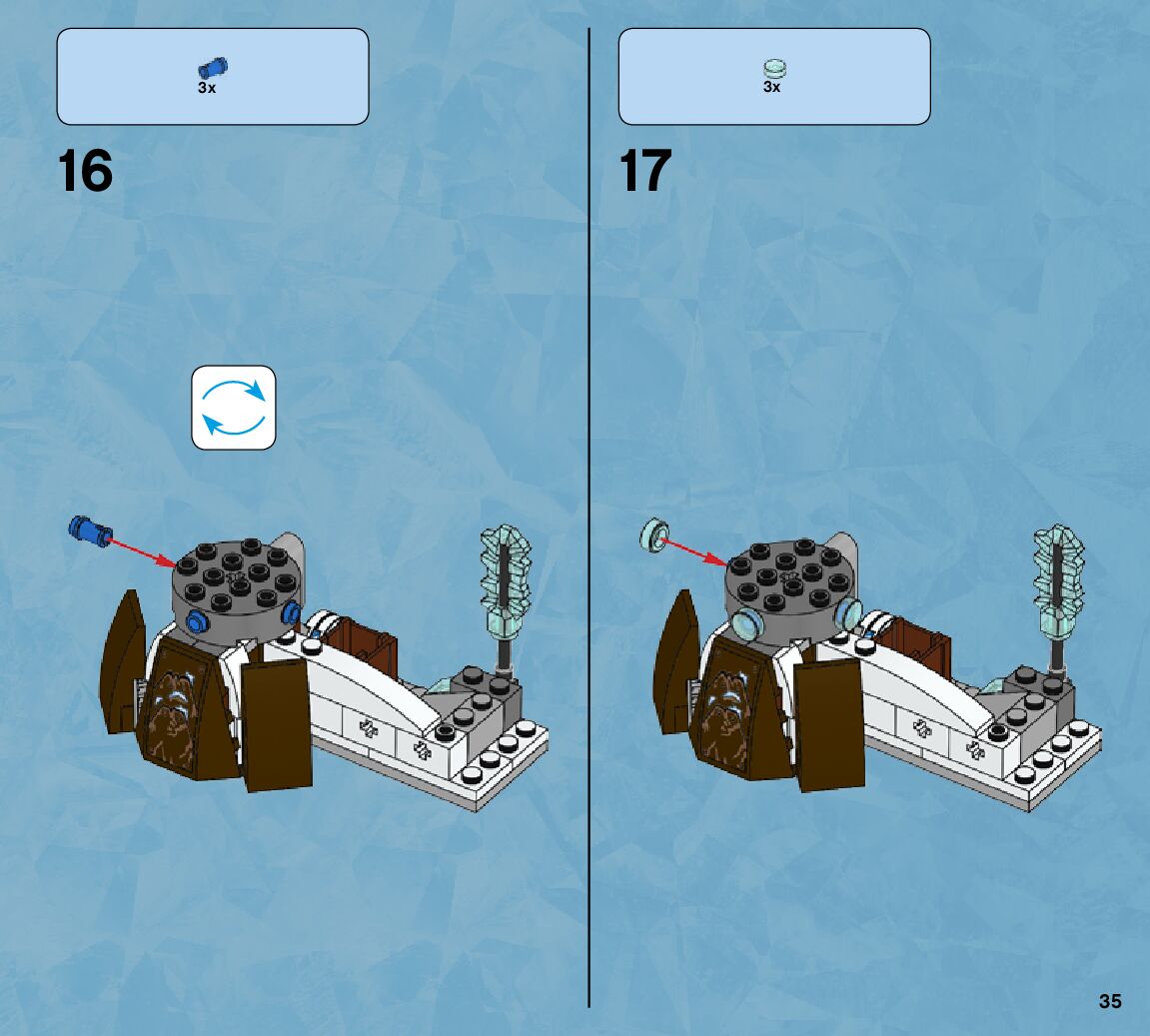 3x

16

3x

17

35