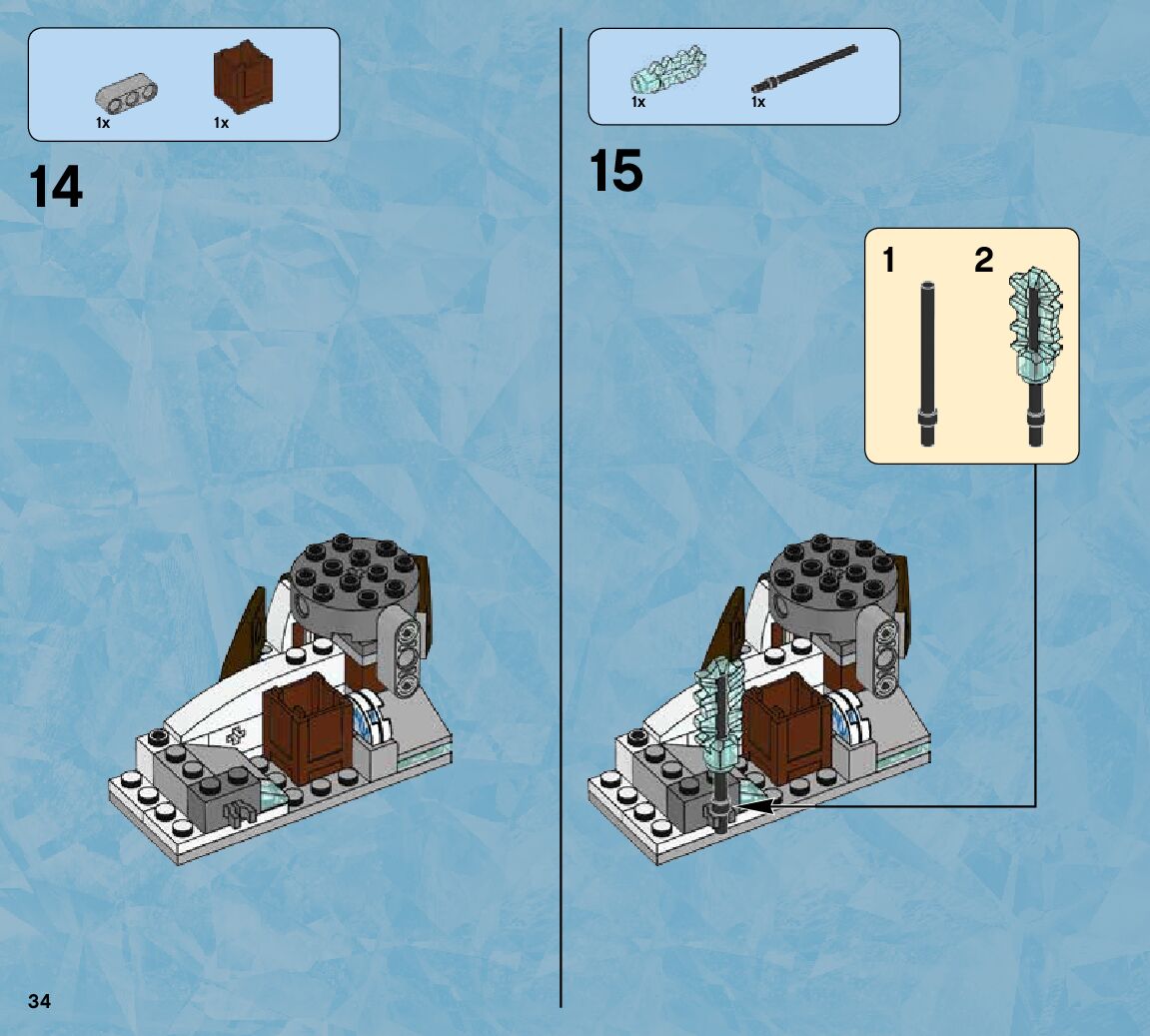 1x
1x

14

1x
1x

15

1

2

34