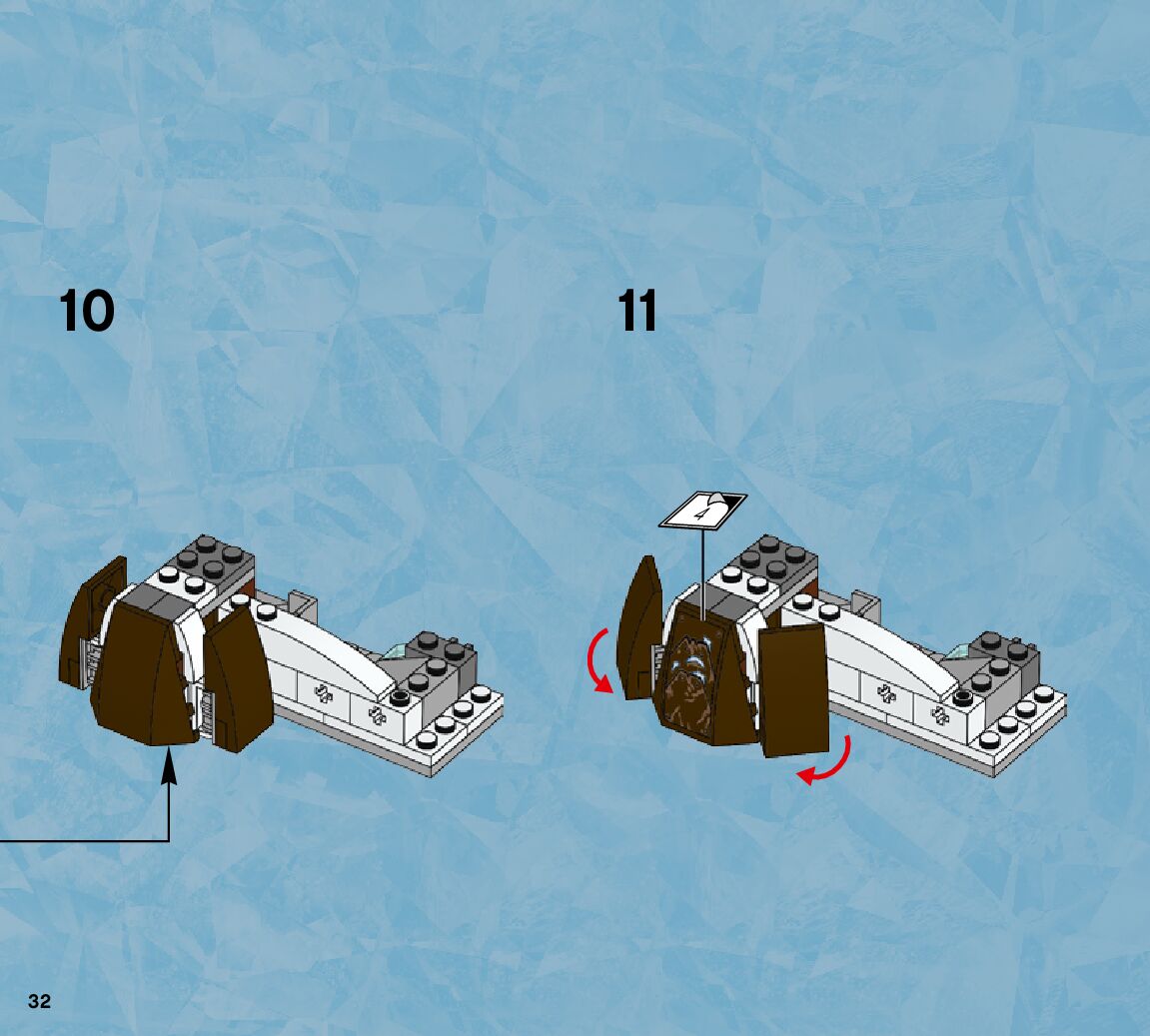 10

11

4

32