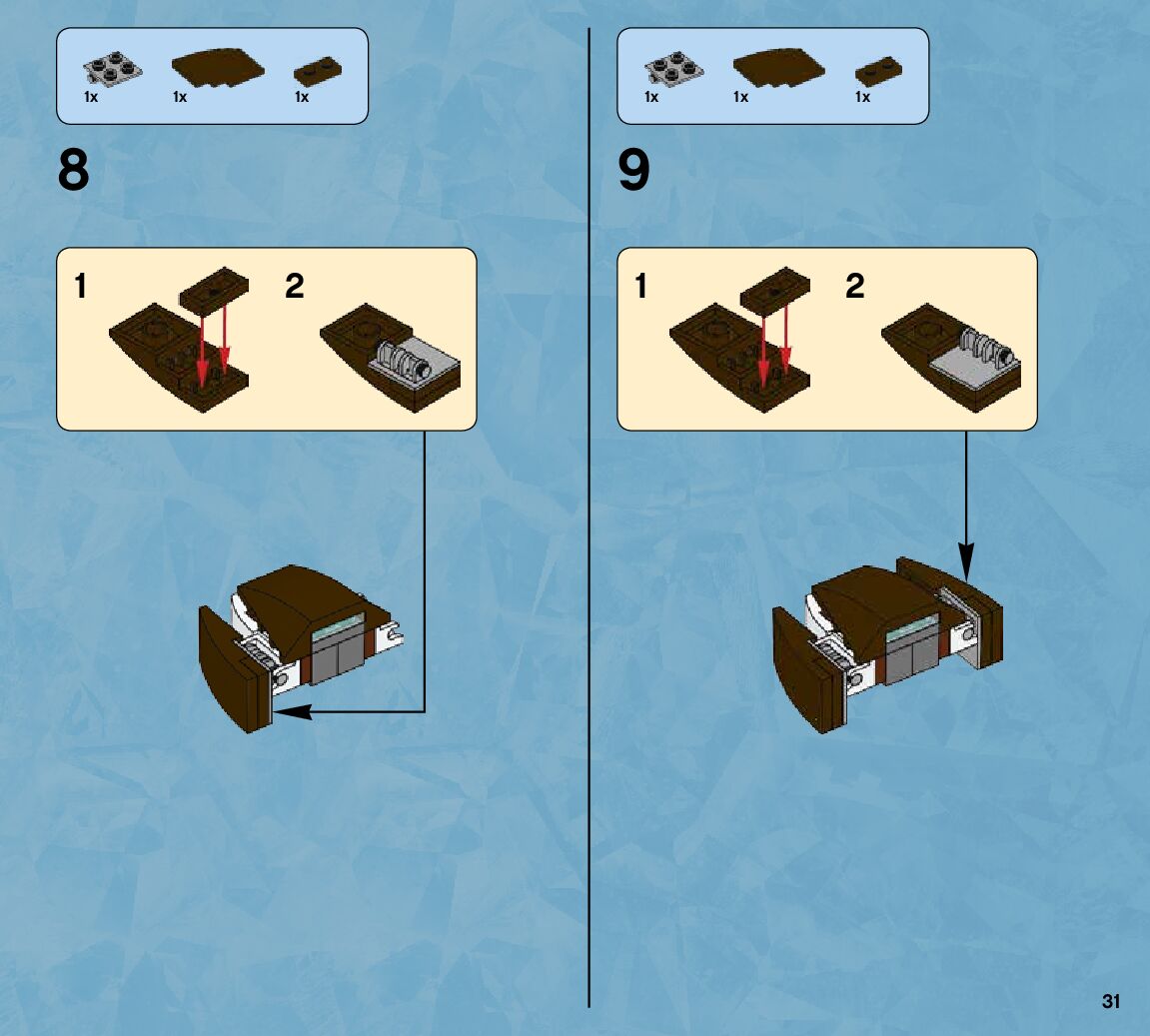 1x 1x 1x

8

1 2

1x 1x 1x

9

1 2

31