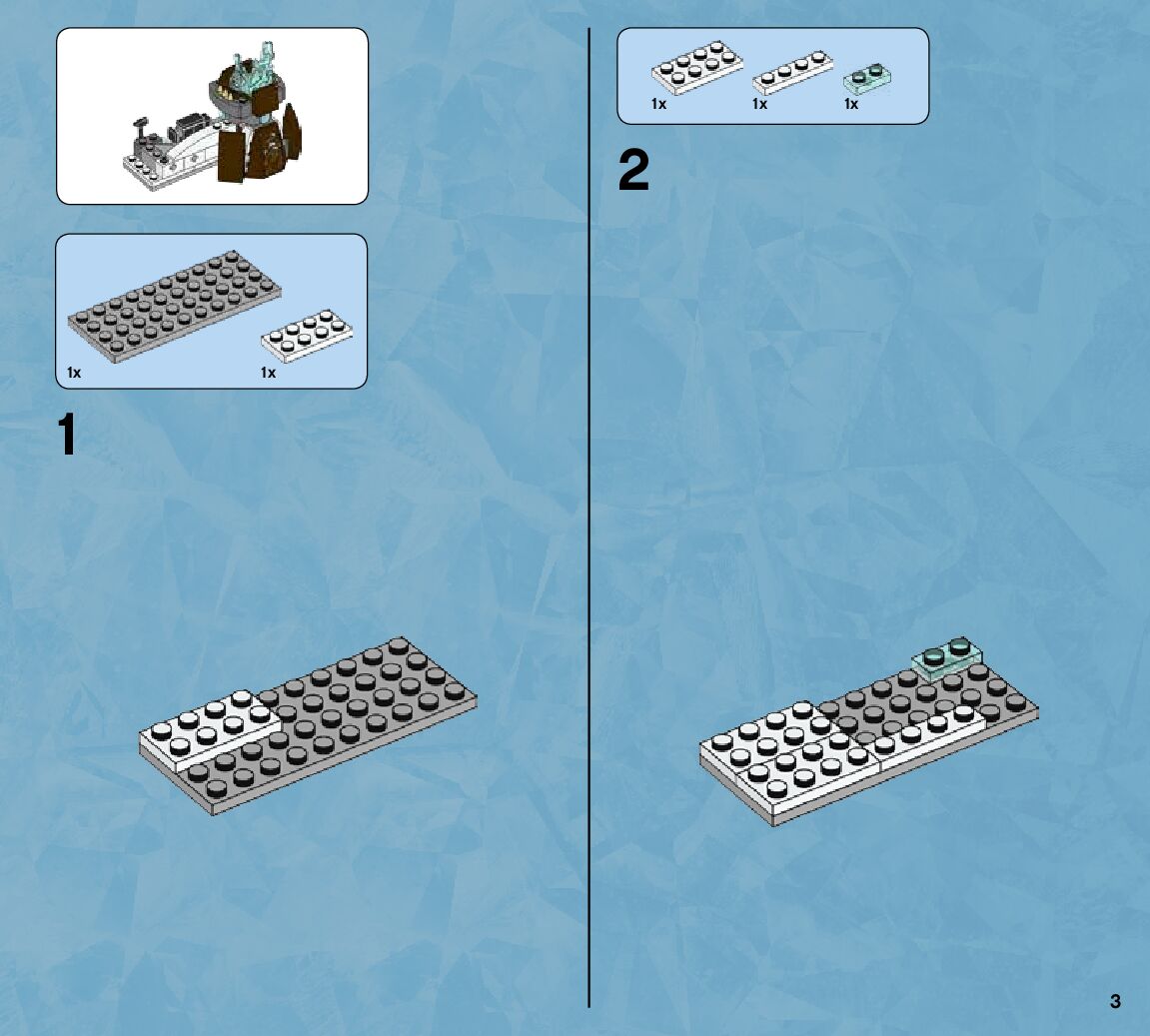 1x 1x

1

1x 1x 1x

2

3