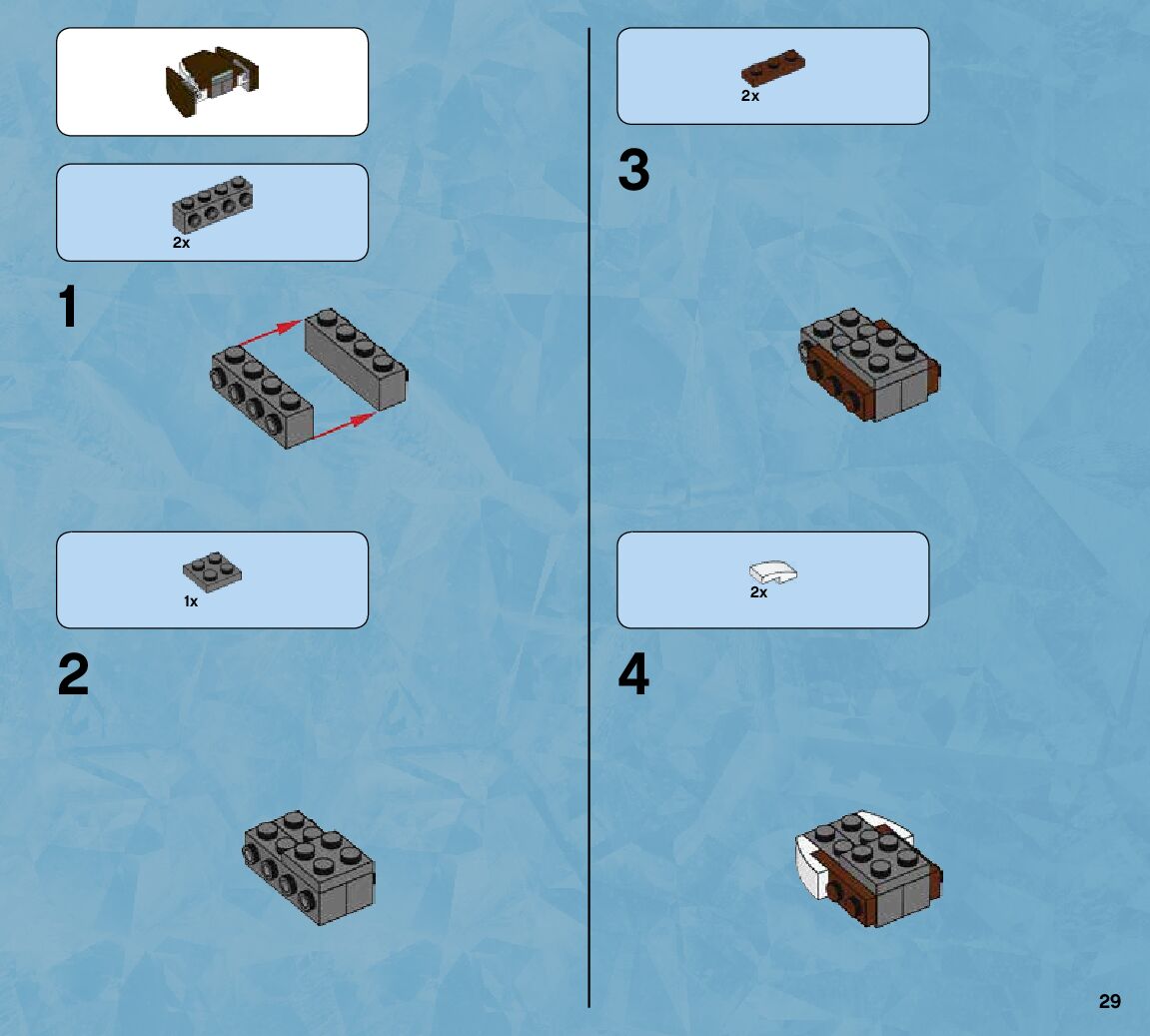 2x

1

1x

2

2x

3

2x

4

29