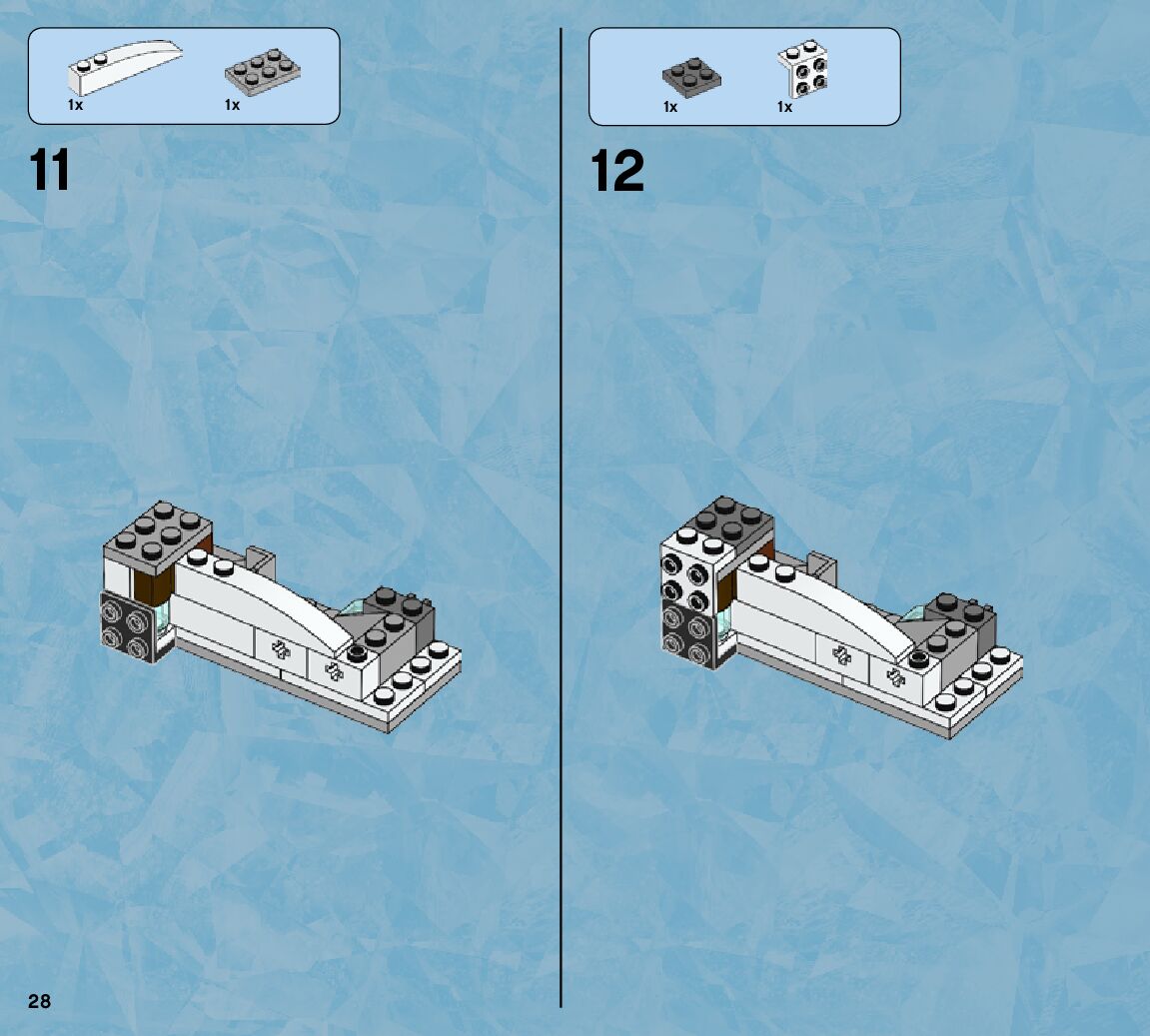 1x 1x

11

1x 1x

12

28