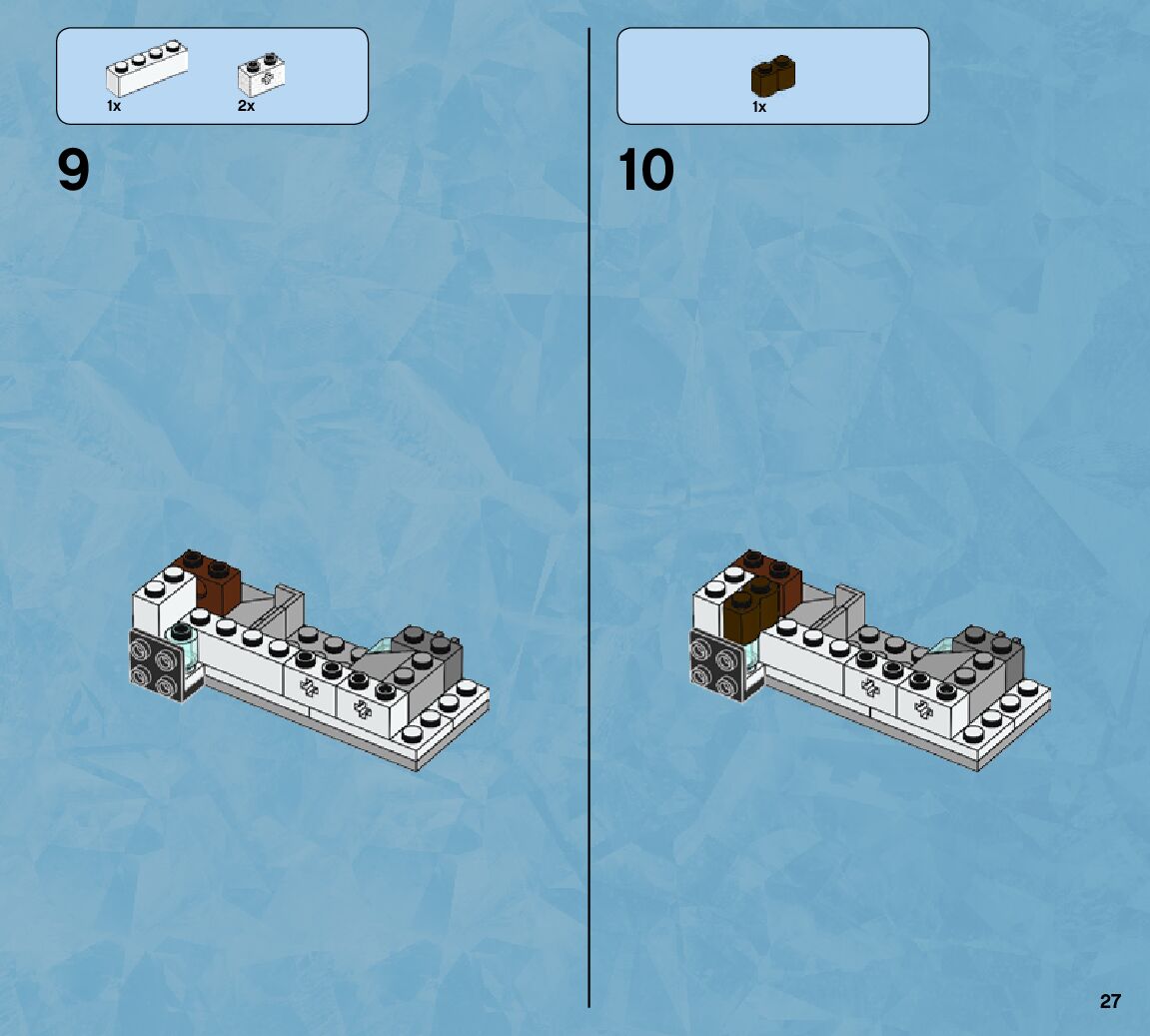 1x 2x

9

1x

10

27