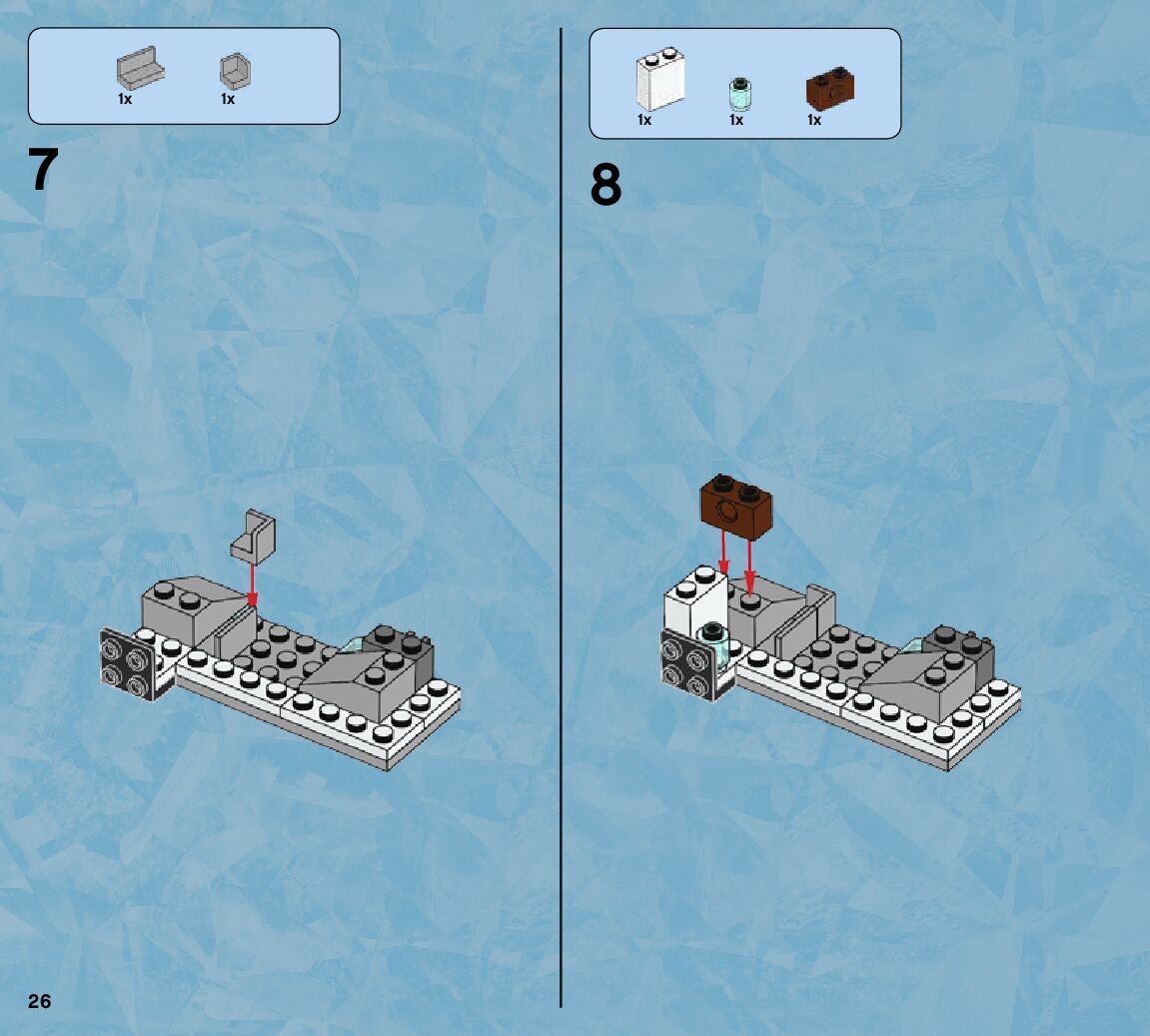 1x 1x

7

1x 1x 1x

8

26