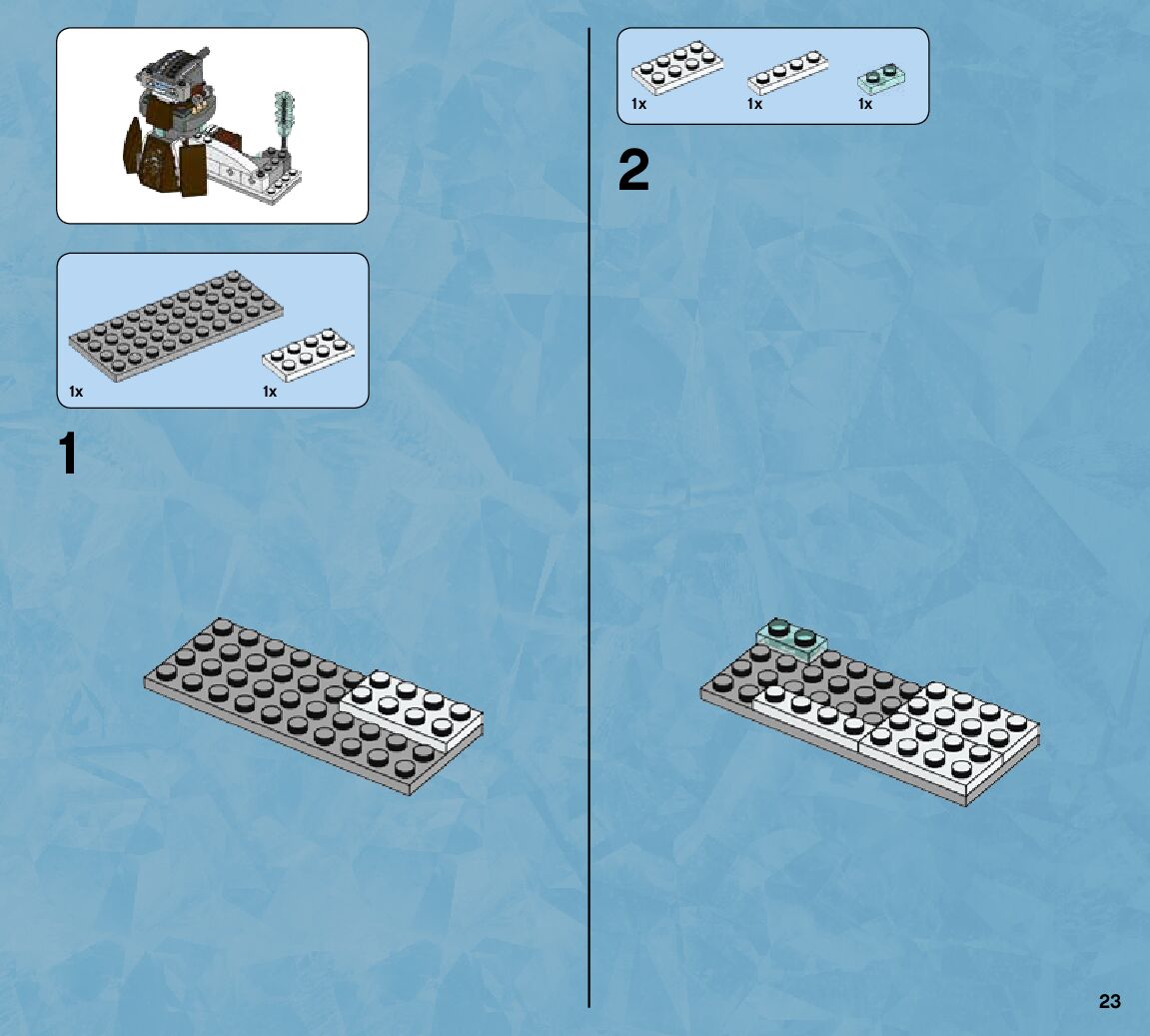 1x
1x

1

1x
1x
1x

2

23