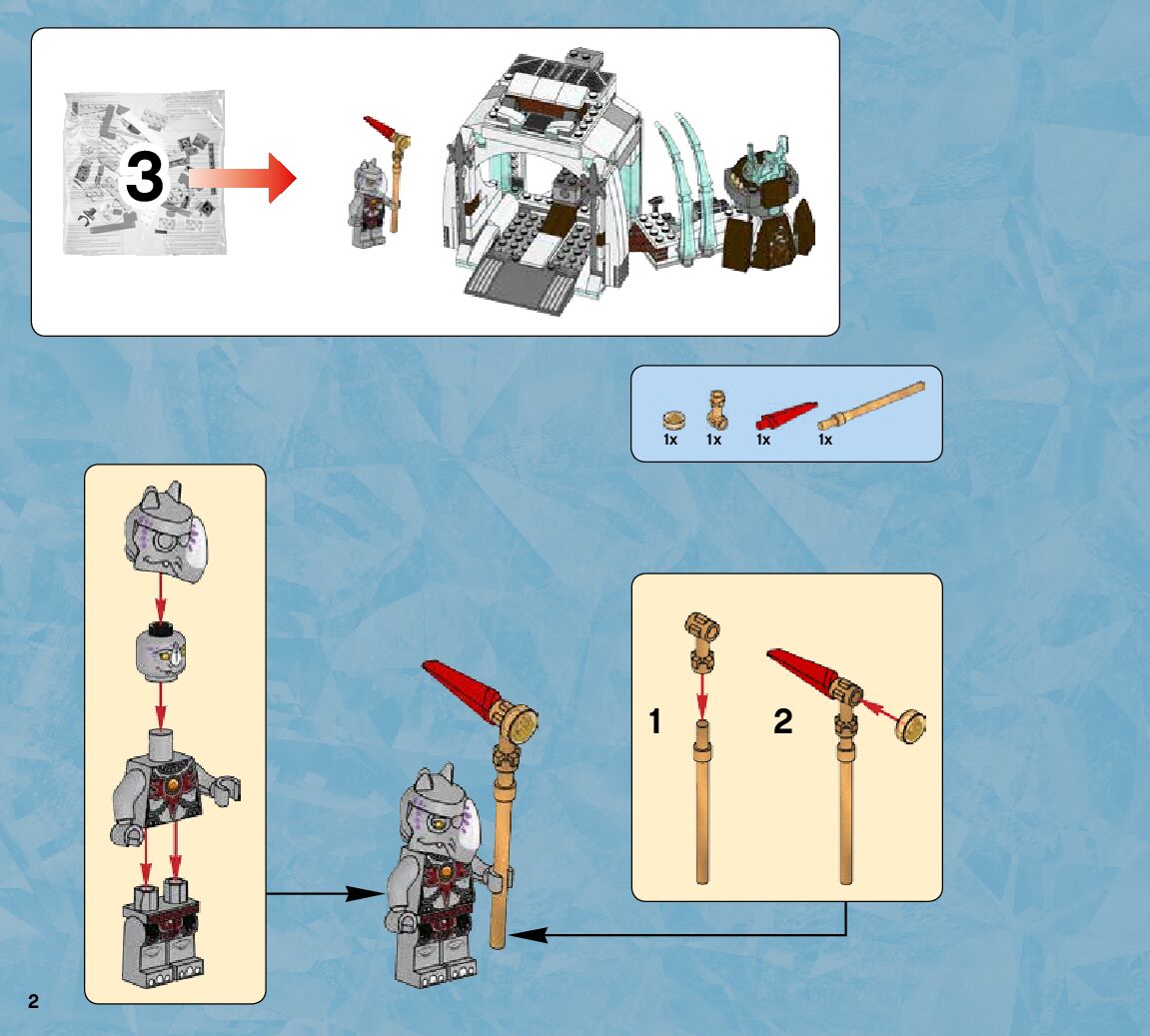 3

1x 1x 1x 1x

1

2

2